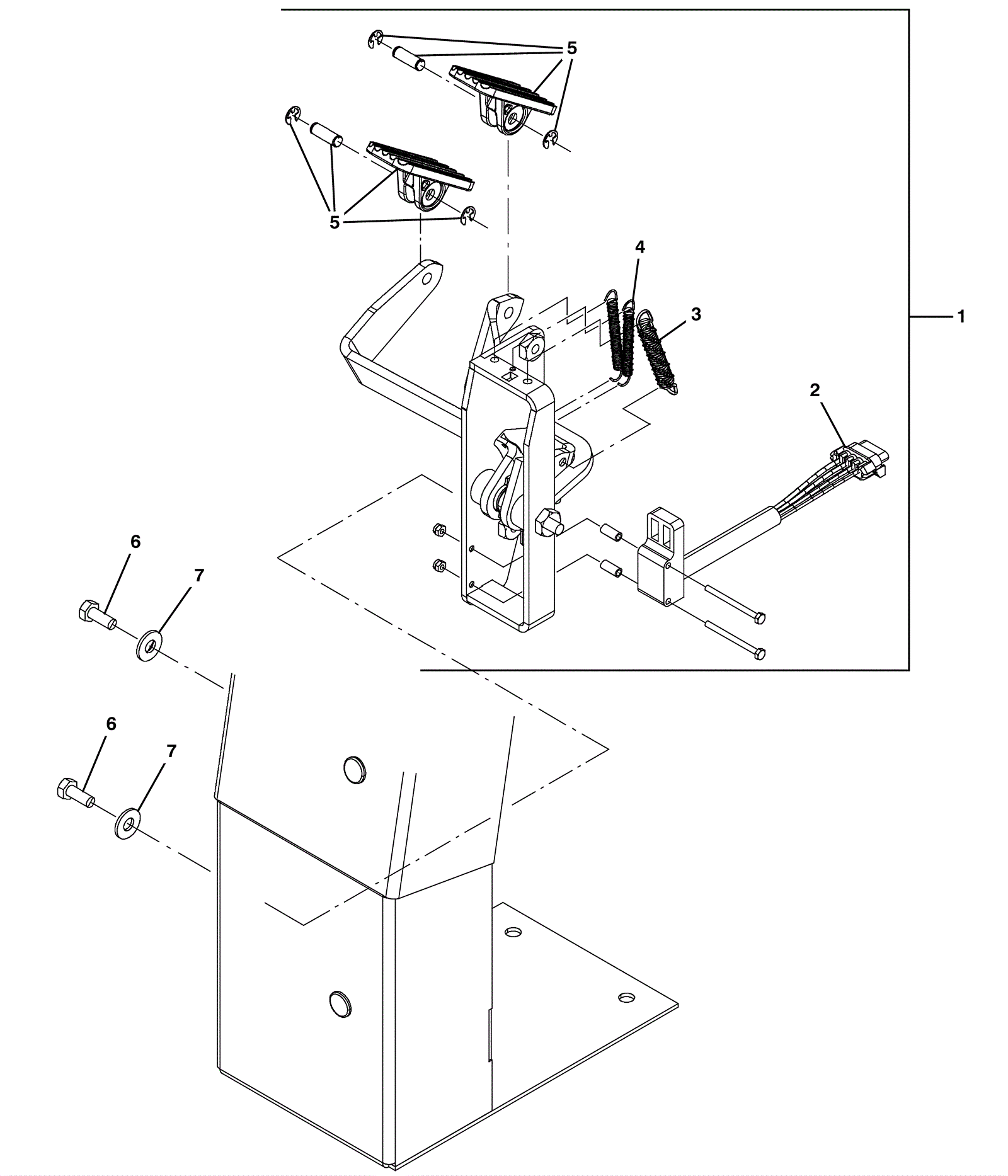 5
5
4
3
1
2
6
7
6
7