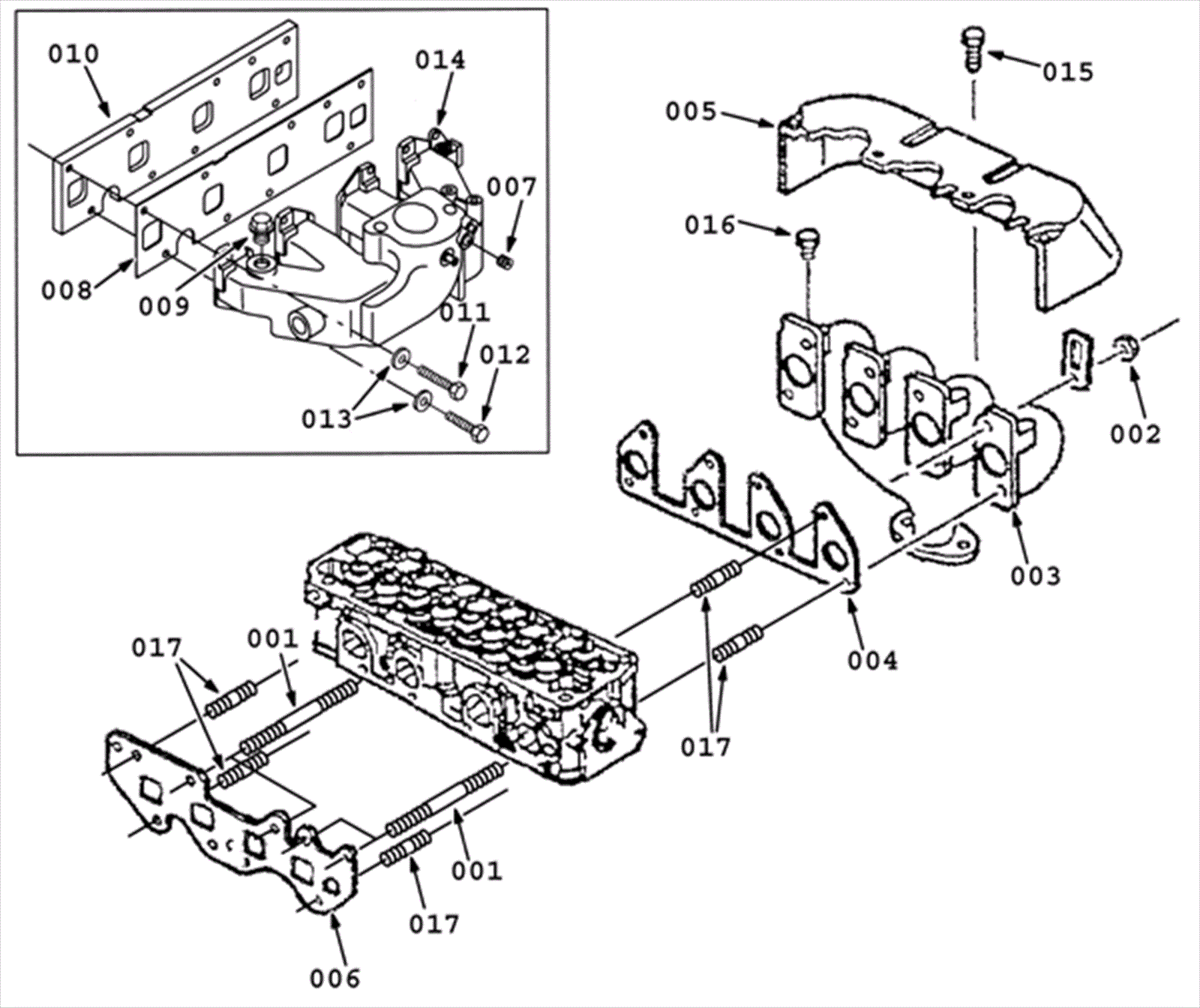 010
014
007
008
009
011
012
013
015
005
016
002
003
004
017
001
017
001
017
006