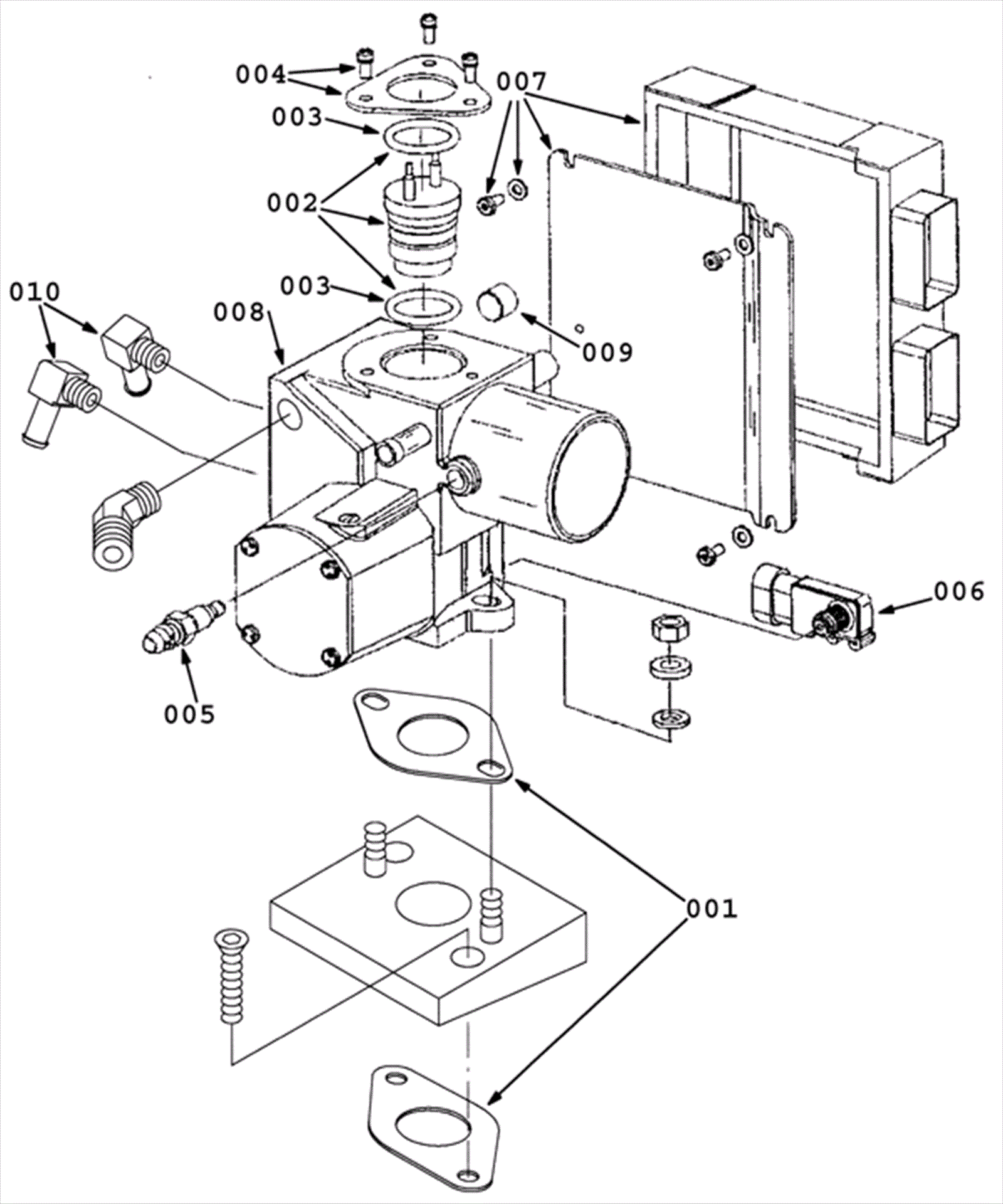 004
007
003
002
010
003
008
009
006
005
001