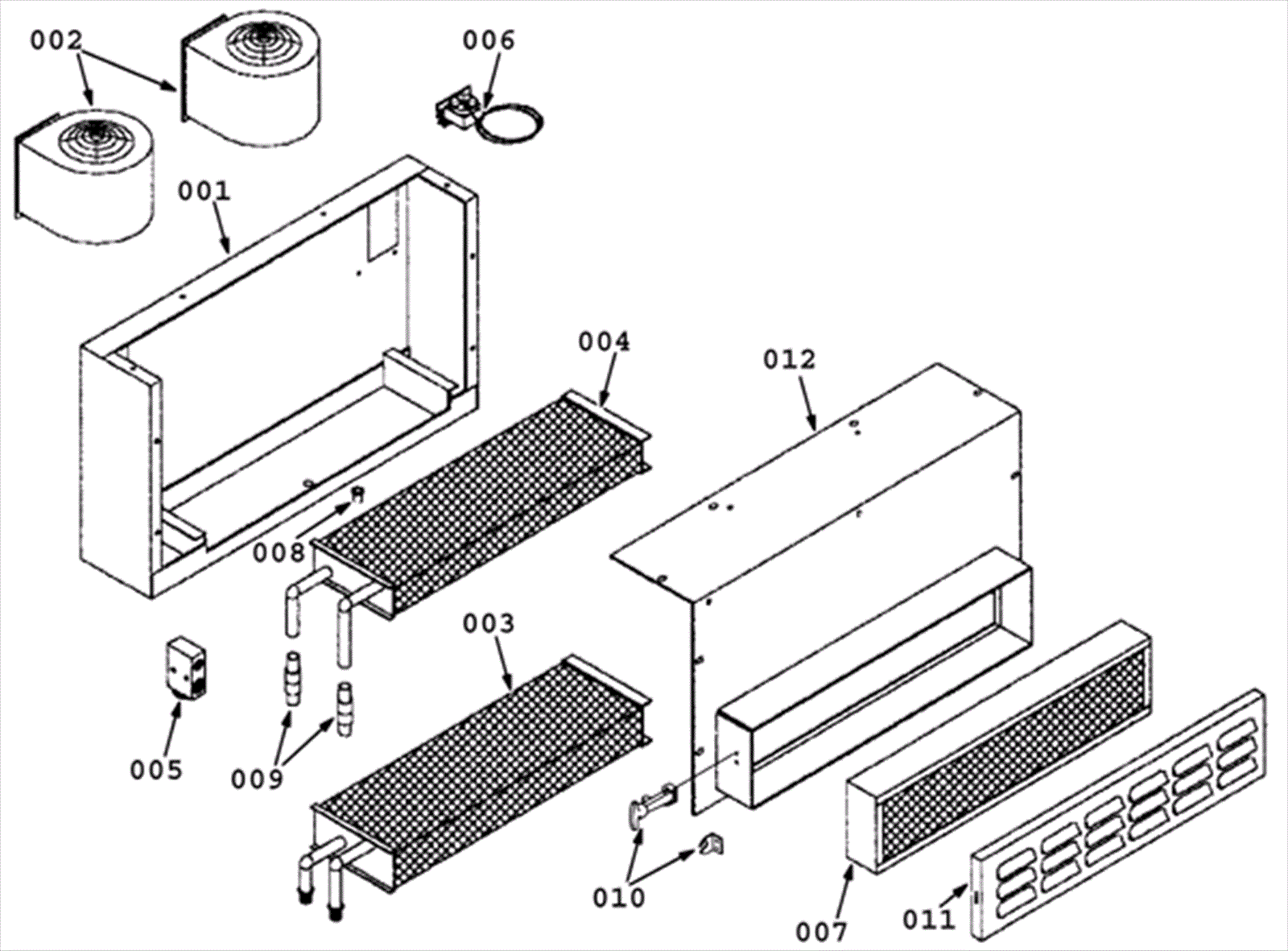 002
006
001
004
012
008
003
005
009
010
007
011