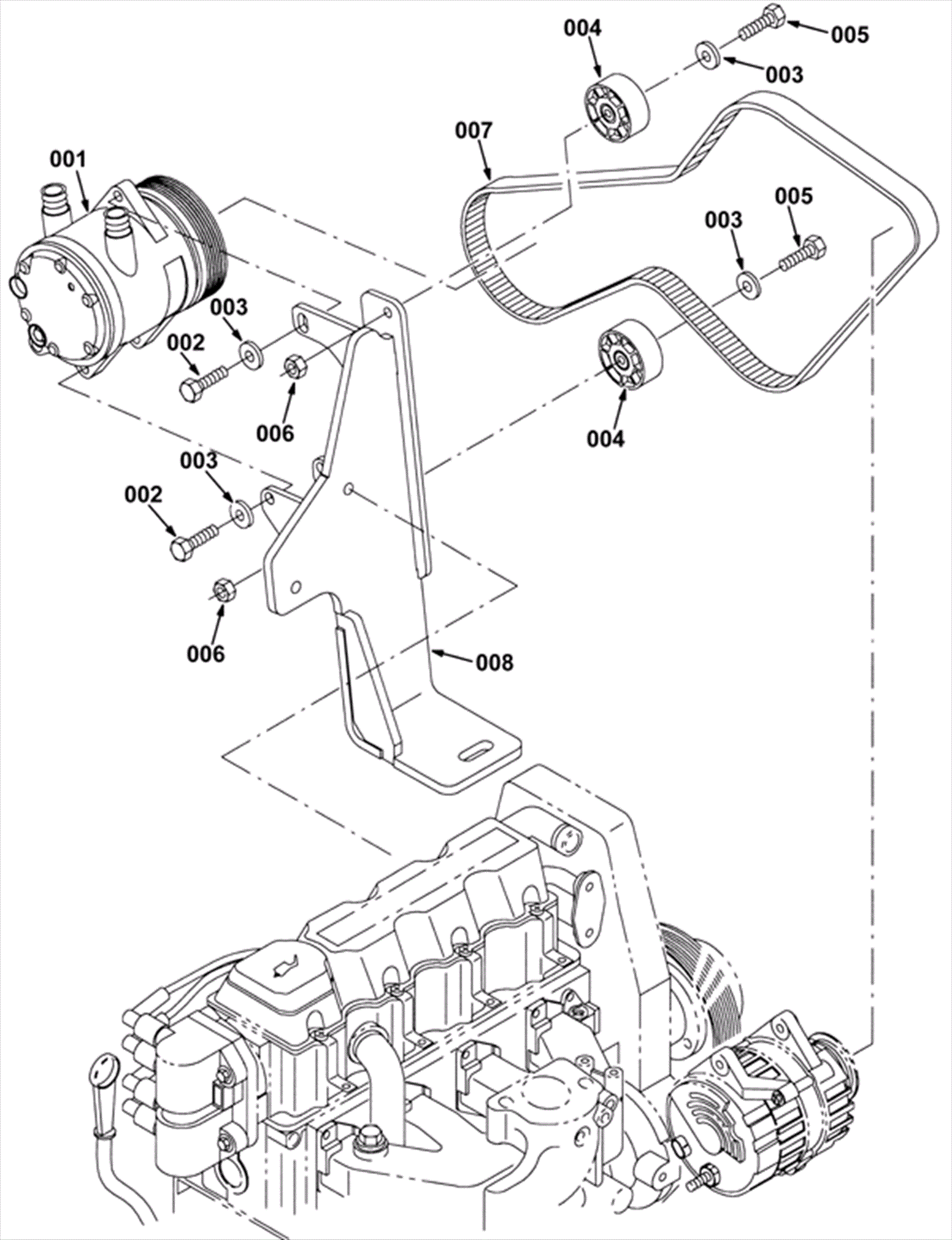 004
005
003
007
001
005
003
003
002
006
004
003
002
006
008