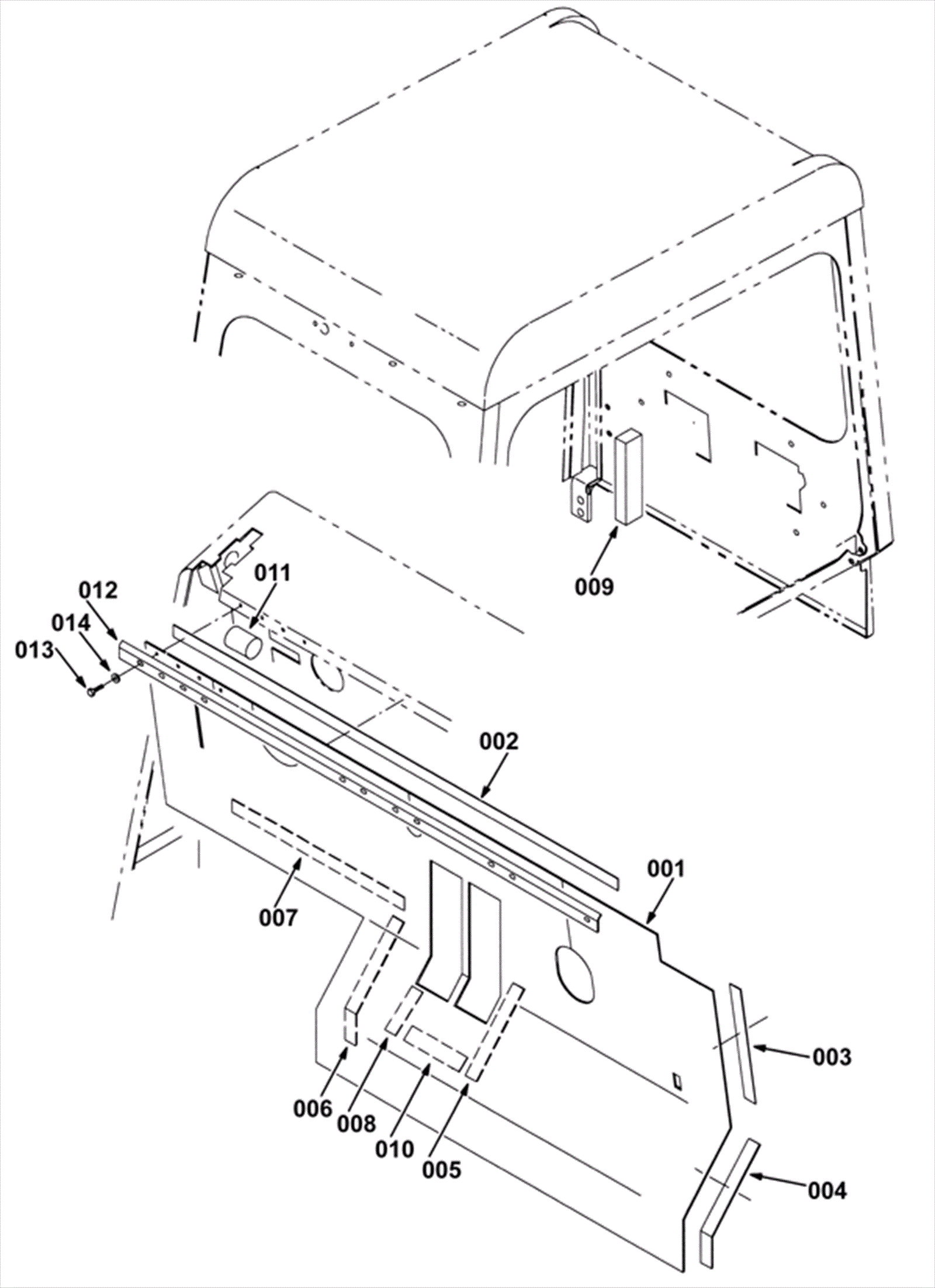 011
012
014
013
009
002
001
007
003
006
008
010
005
004