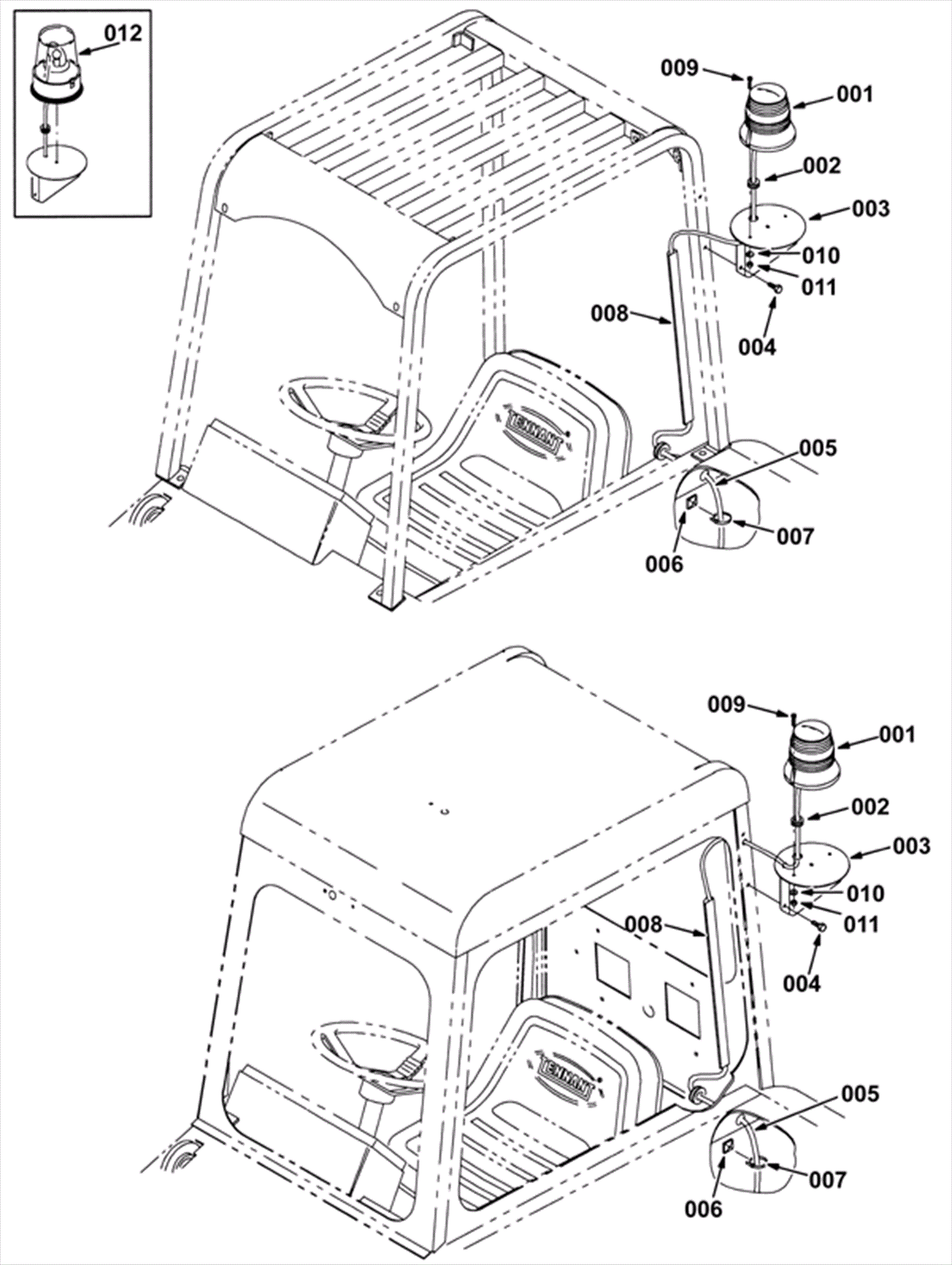 012
009
001
002
003
010
011
004
008
TENNANT
005
007
006

009
001
002
003
010
011
004
008
TENNANT
005
007
006