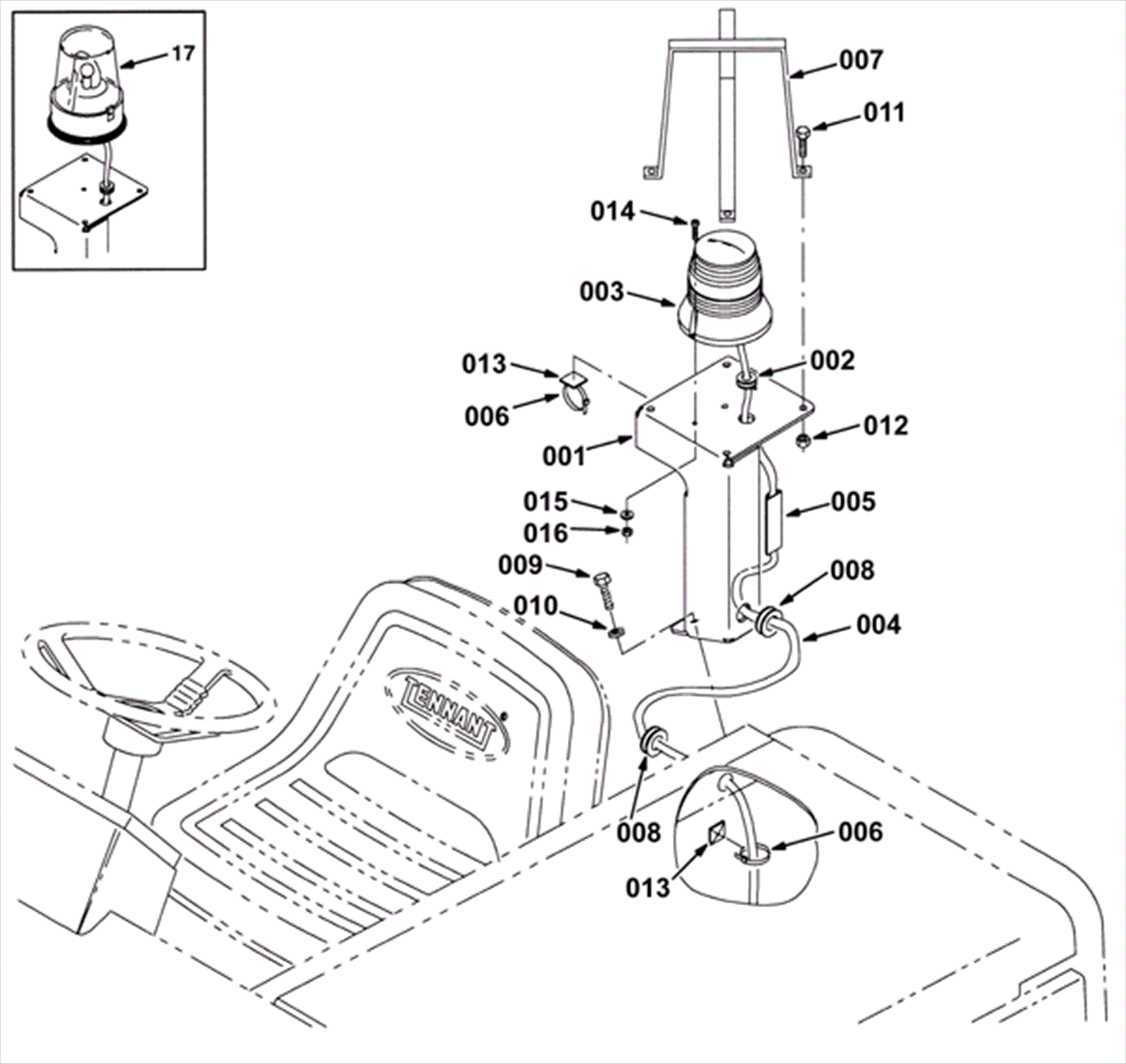 17

007

011

014

003

013

002

006

012

001

015

005

016

009

008

010

004

TENNANT

008

006

013