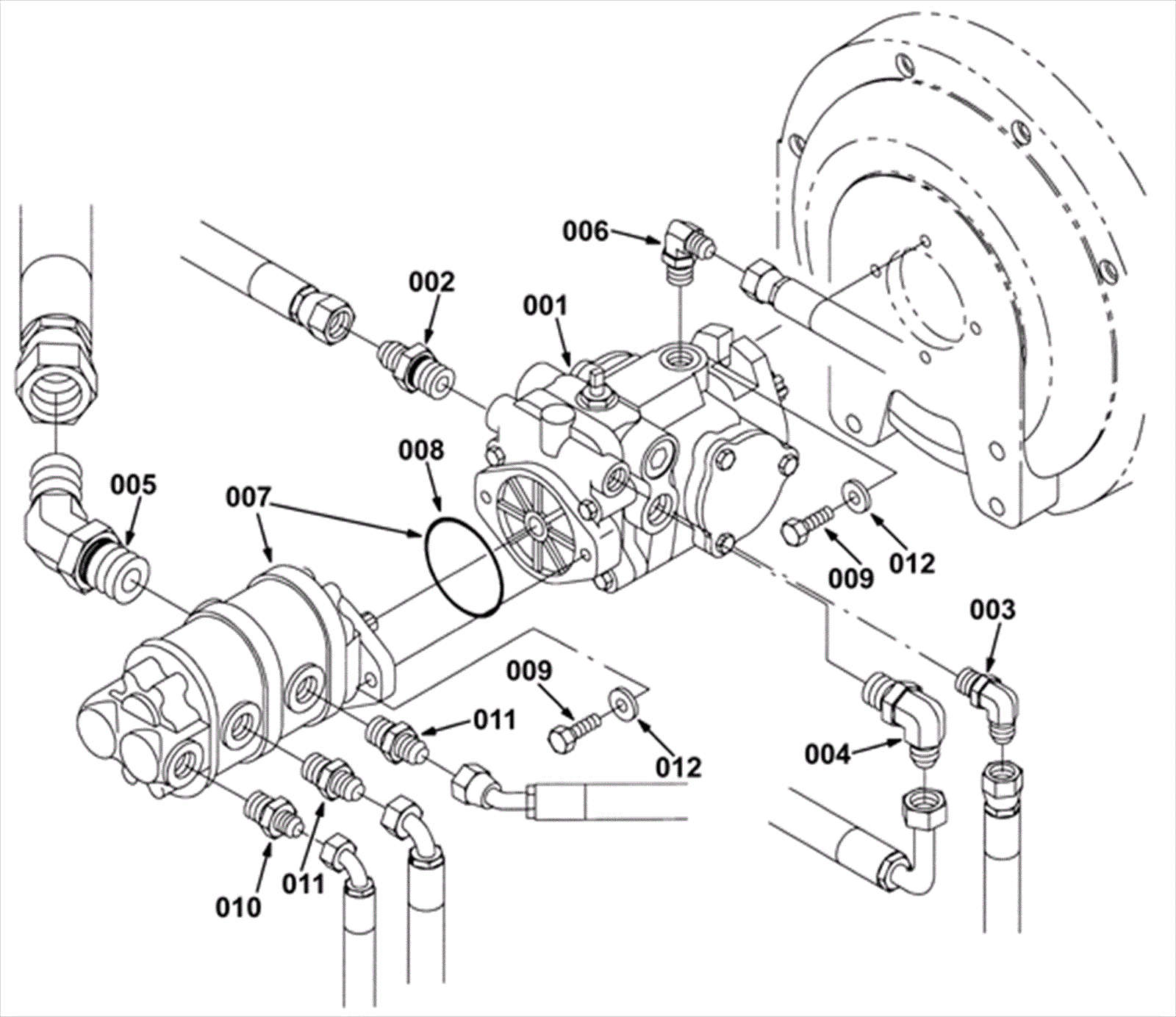 006
002
001
008
005
007
009
012
003
009
011
012
004
010
011