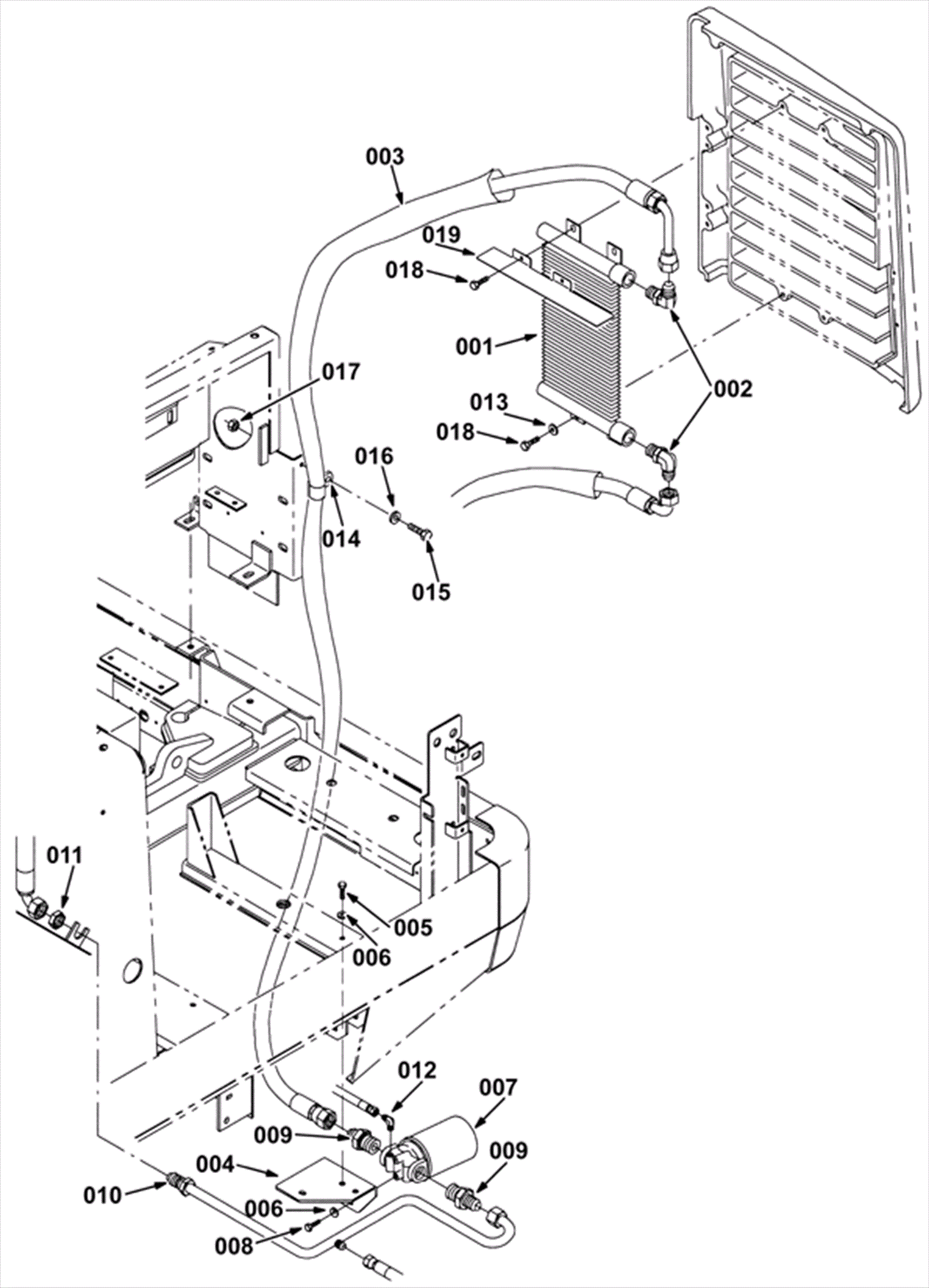 003
019
018
001
002
017
013
018
016
014
015
011
005
006
012
007
009
009
004
010
006
008