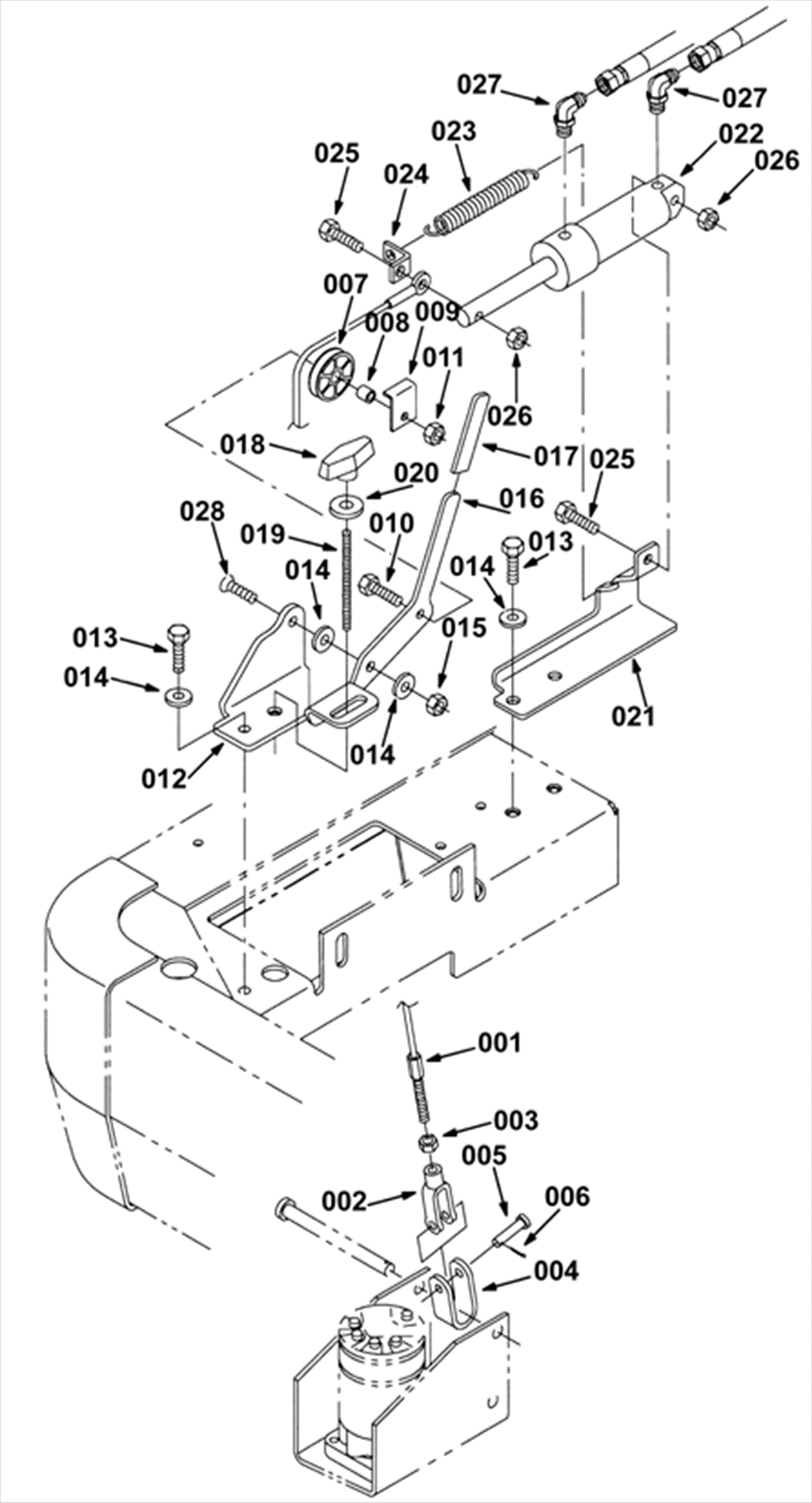 027
027
023
022
025
024
026
007
008
009
011
026
018
017
025
020
016
028
019
010
013
014
014
013
015
014
014
021
012
001
003
005
002
006
004