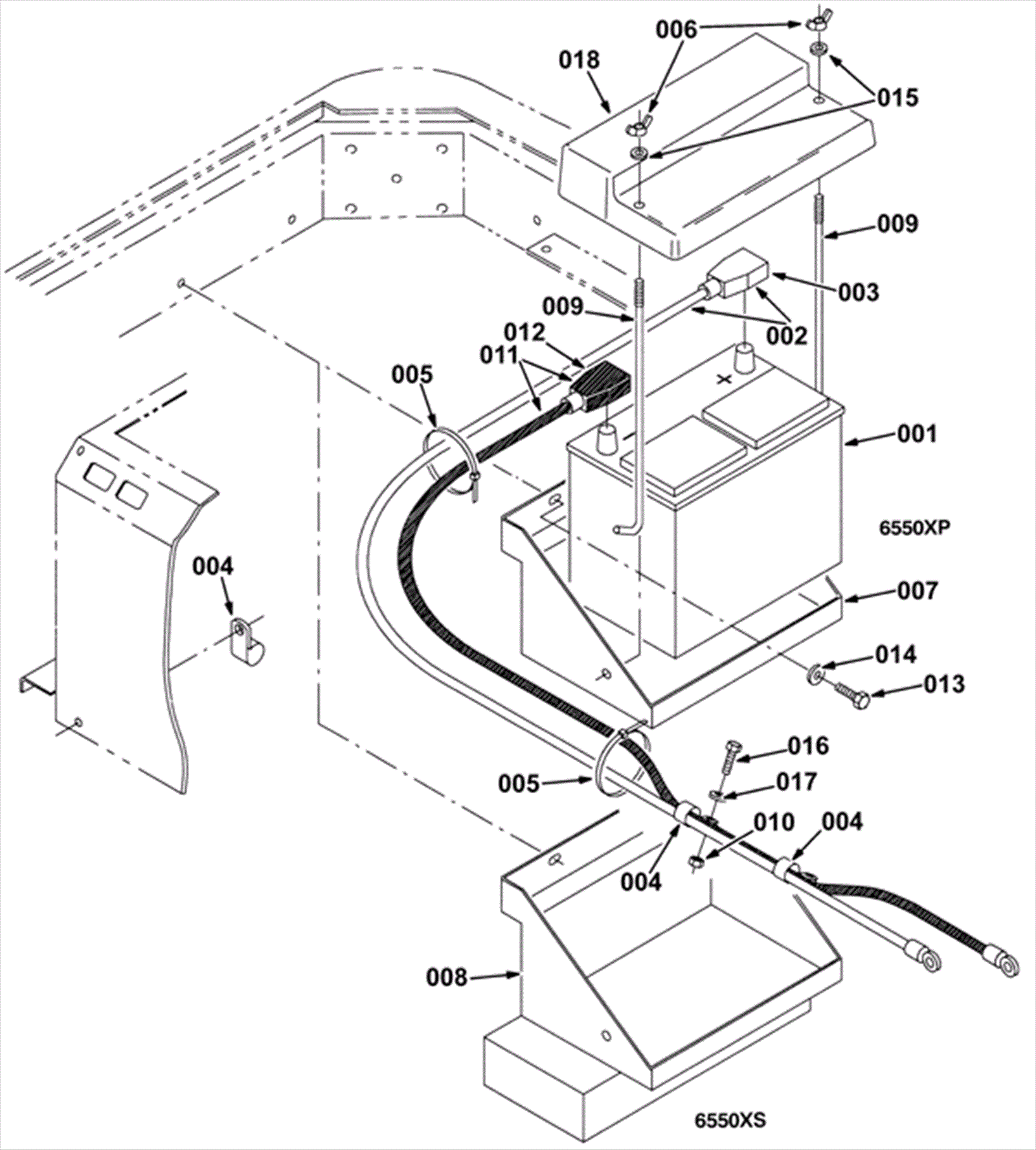 006
018
015
009
003
009
002
012
011
005
001
6550XP
004
007
014
013
016
005
017
010
004
004
008
6550XS