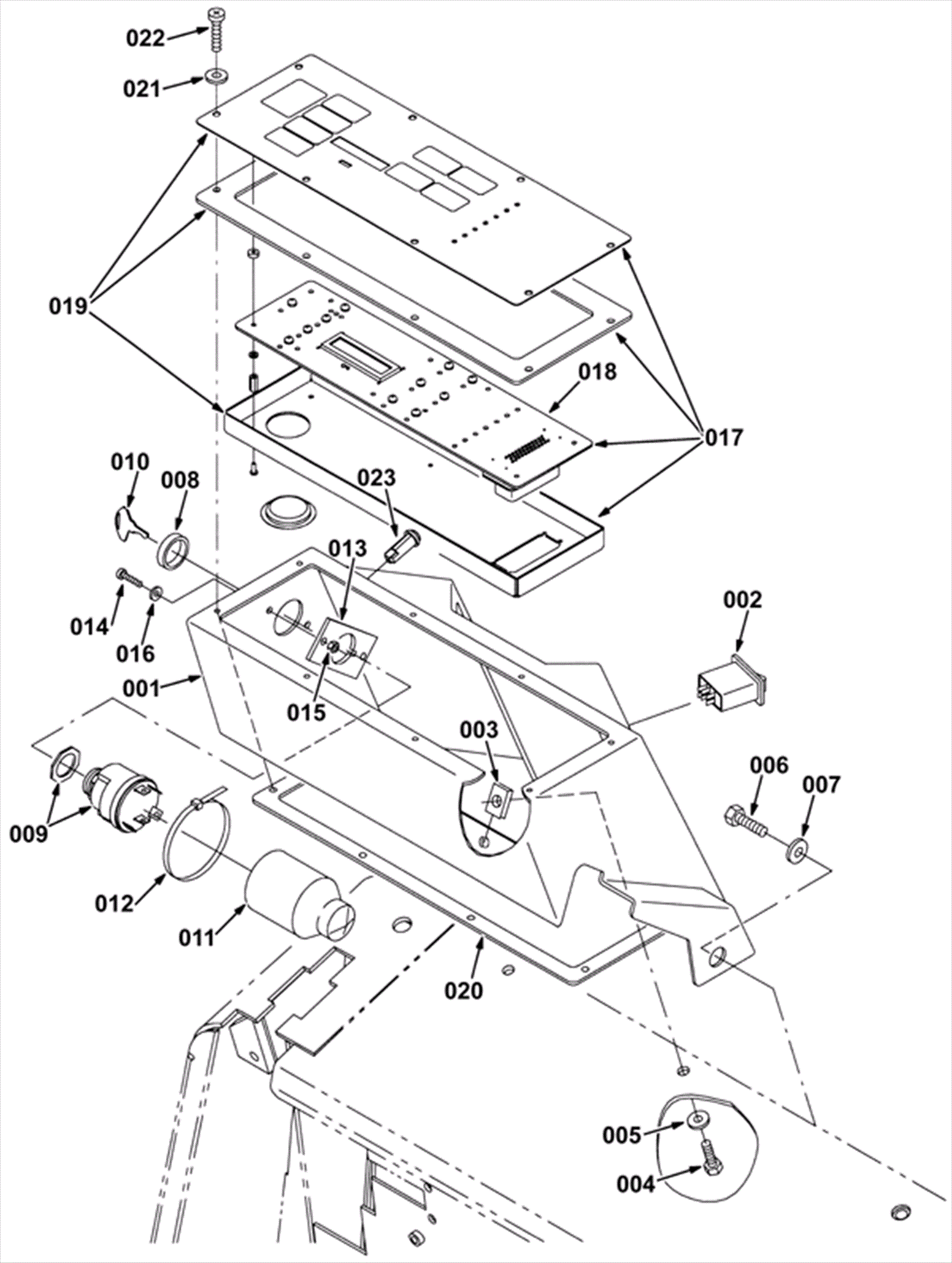 022
021
019
018
017
010
008
023
013
014
016
002
001
015
003
006
007
009
012
011
020
005
004