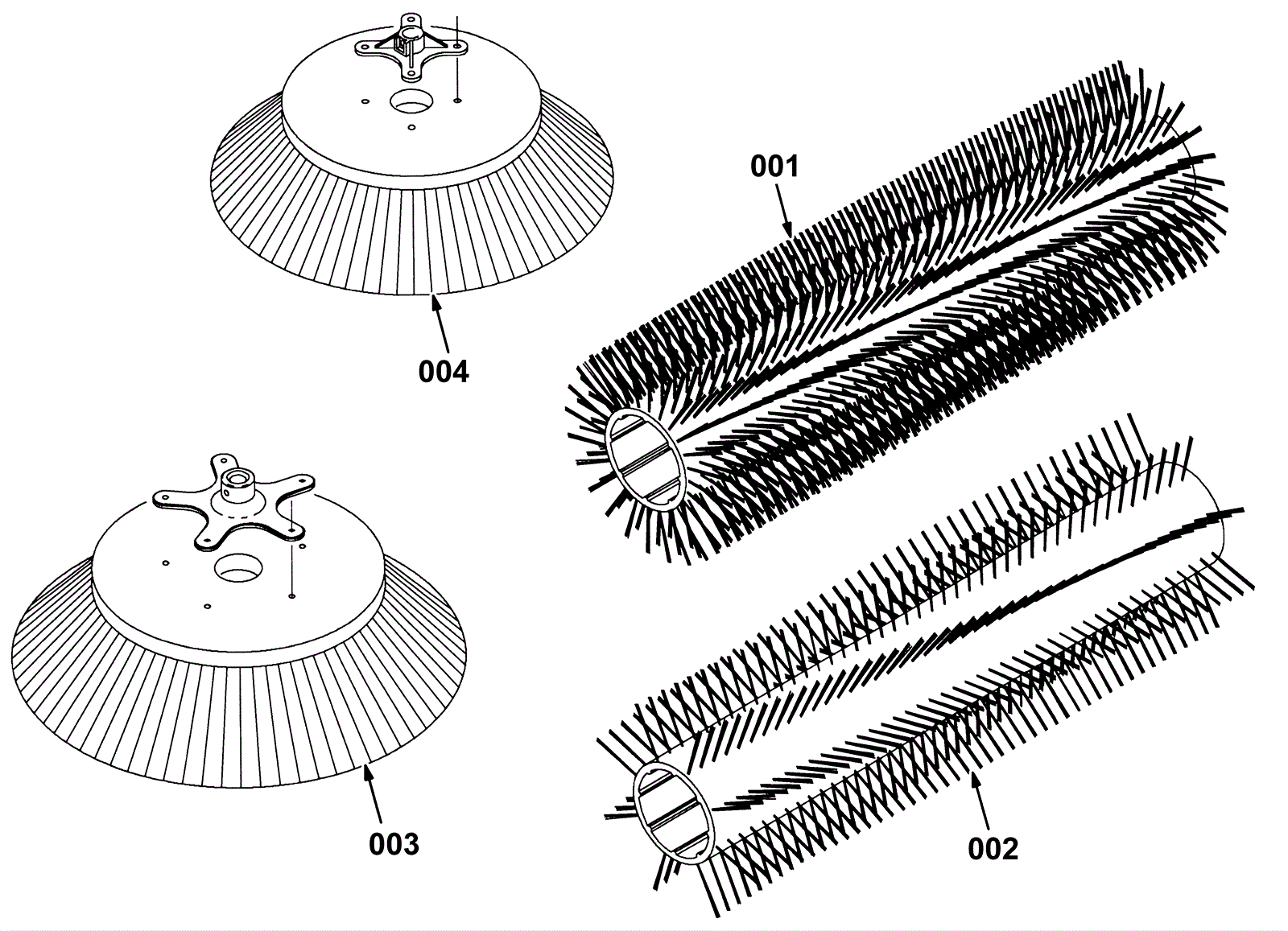 001

004

003

002