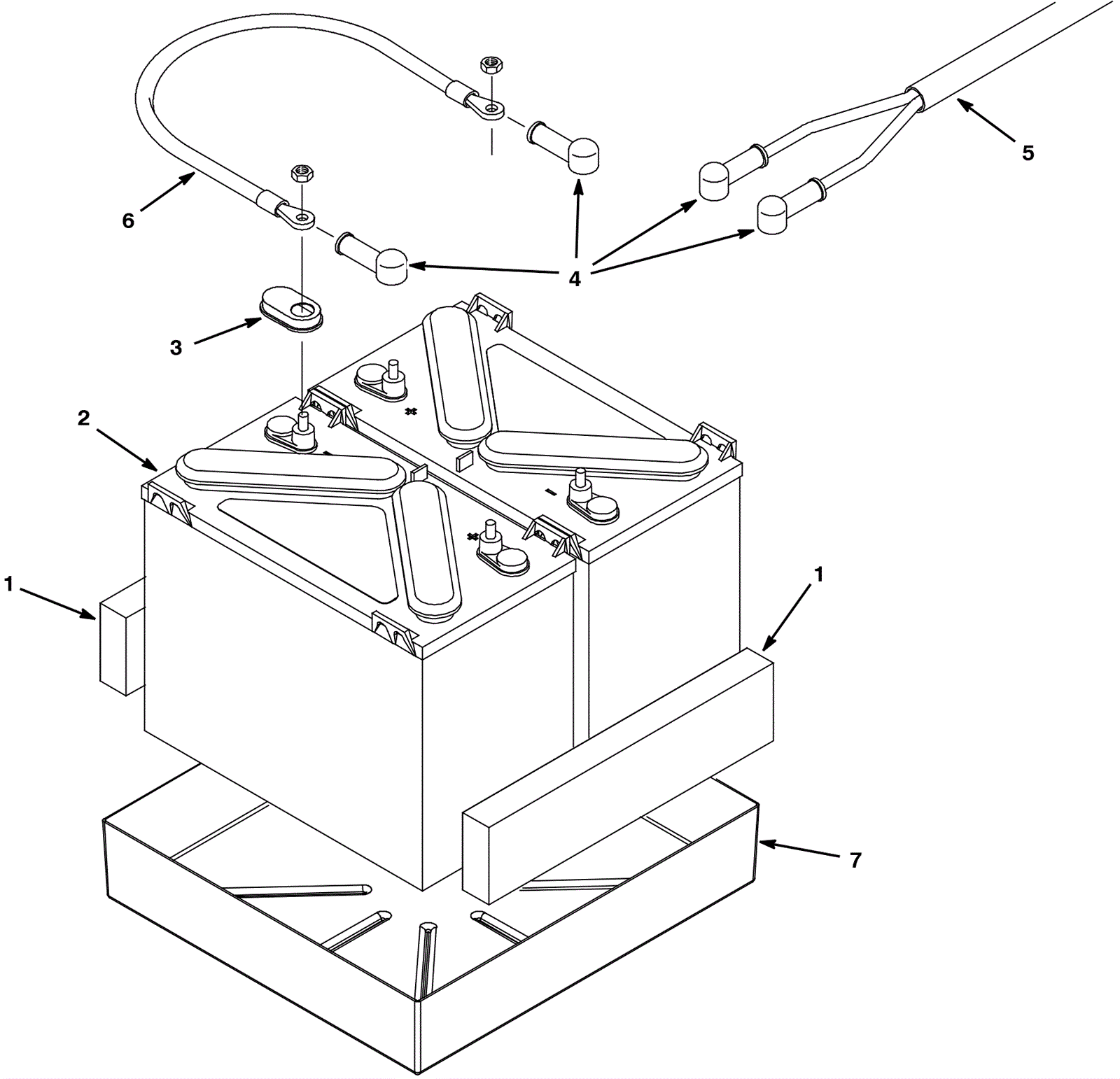 5
6
4
3
2
1
1
7