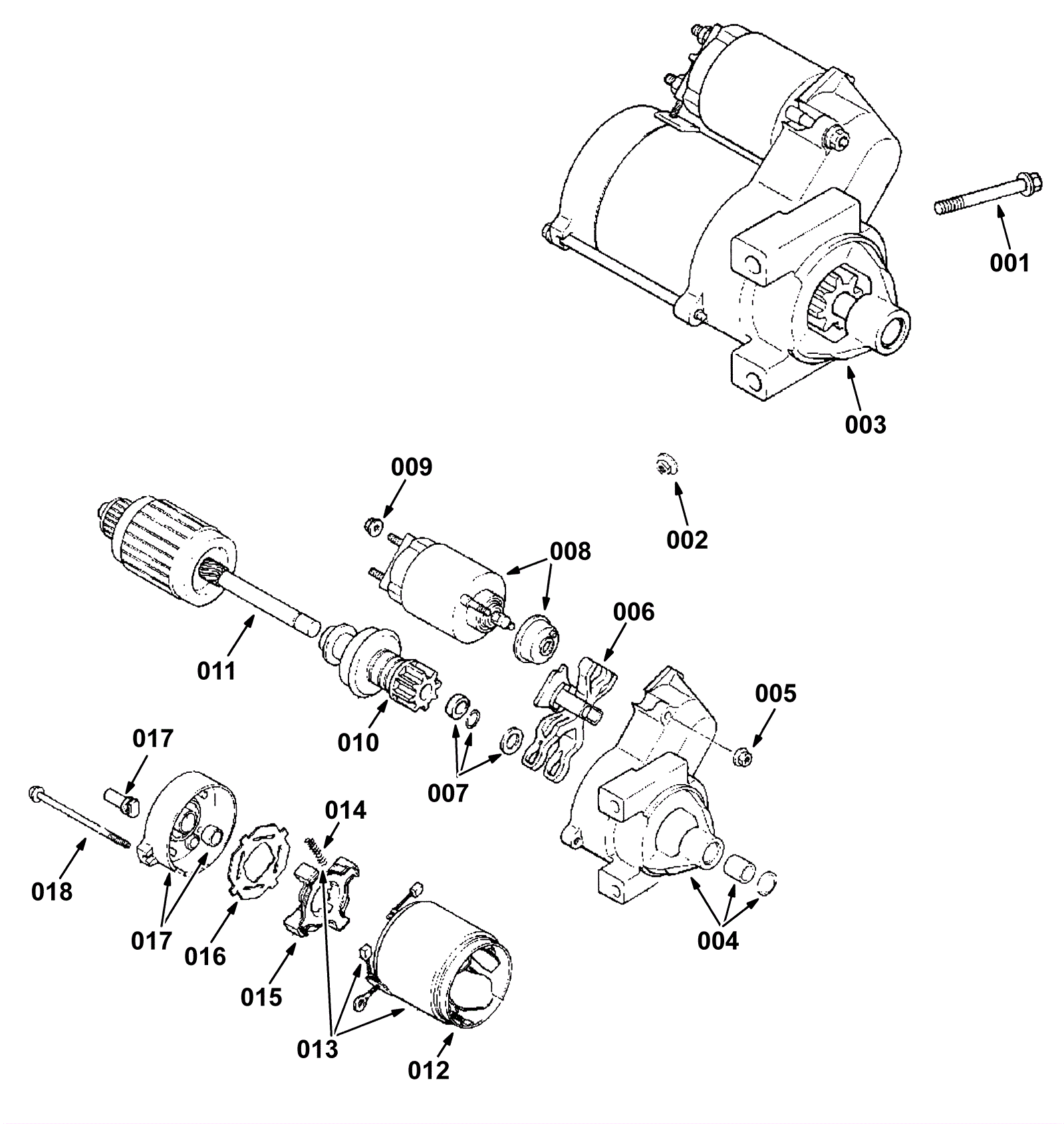 001

003

009

002

008

006

011

005

010

017

007

014

018

017

016

004

015

013

012