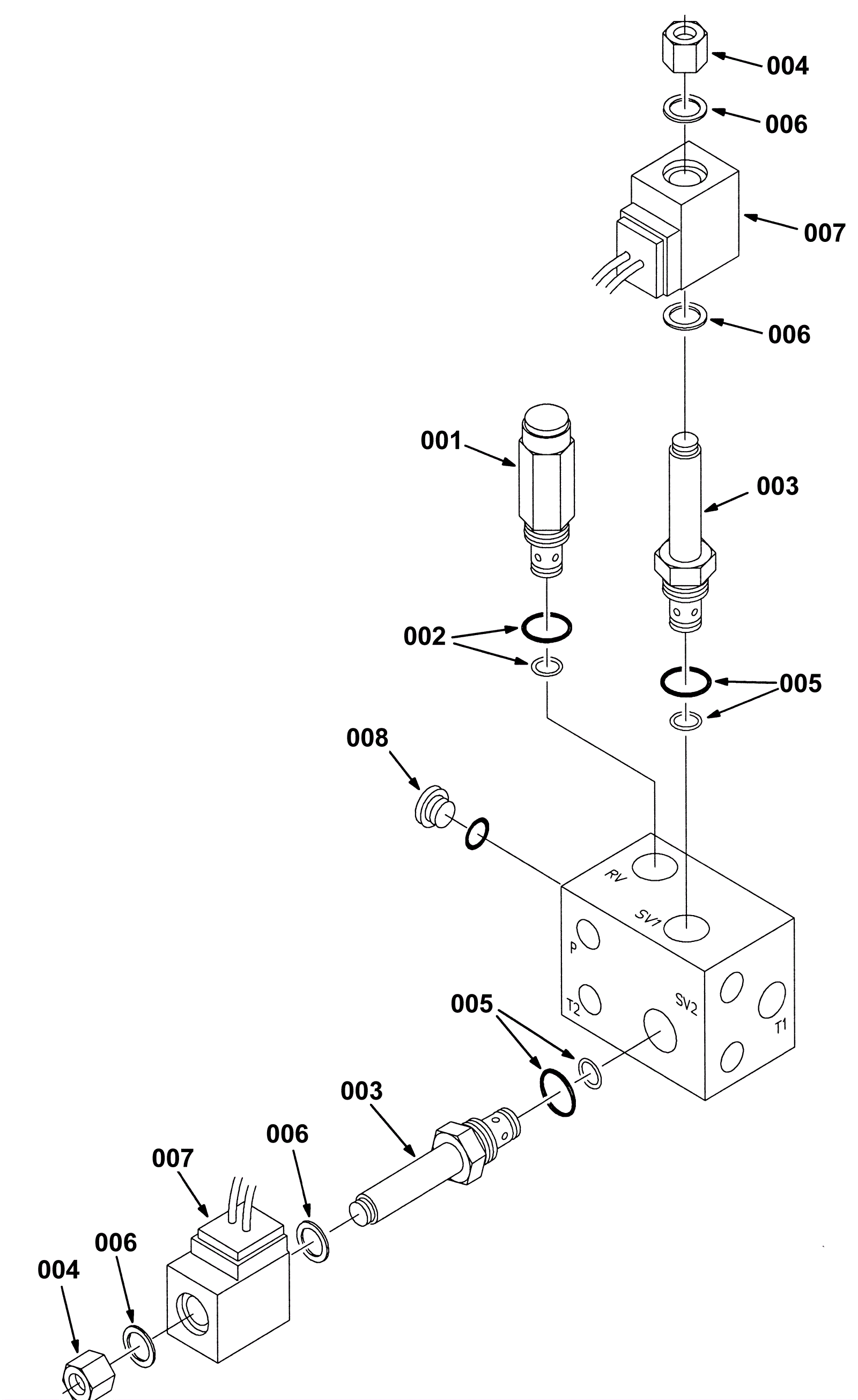 004
006
007
006
001
003
002
005
008
RV
SV1
P
T2
SV2
T1
005
003
006
007
006
004