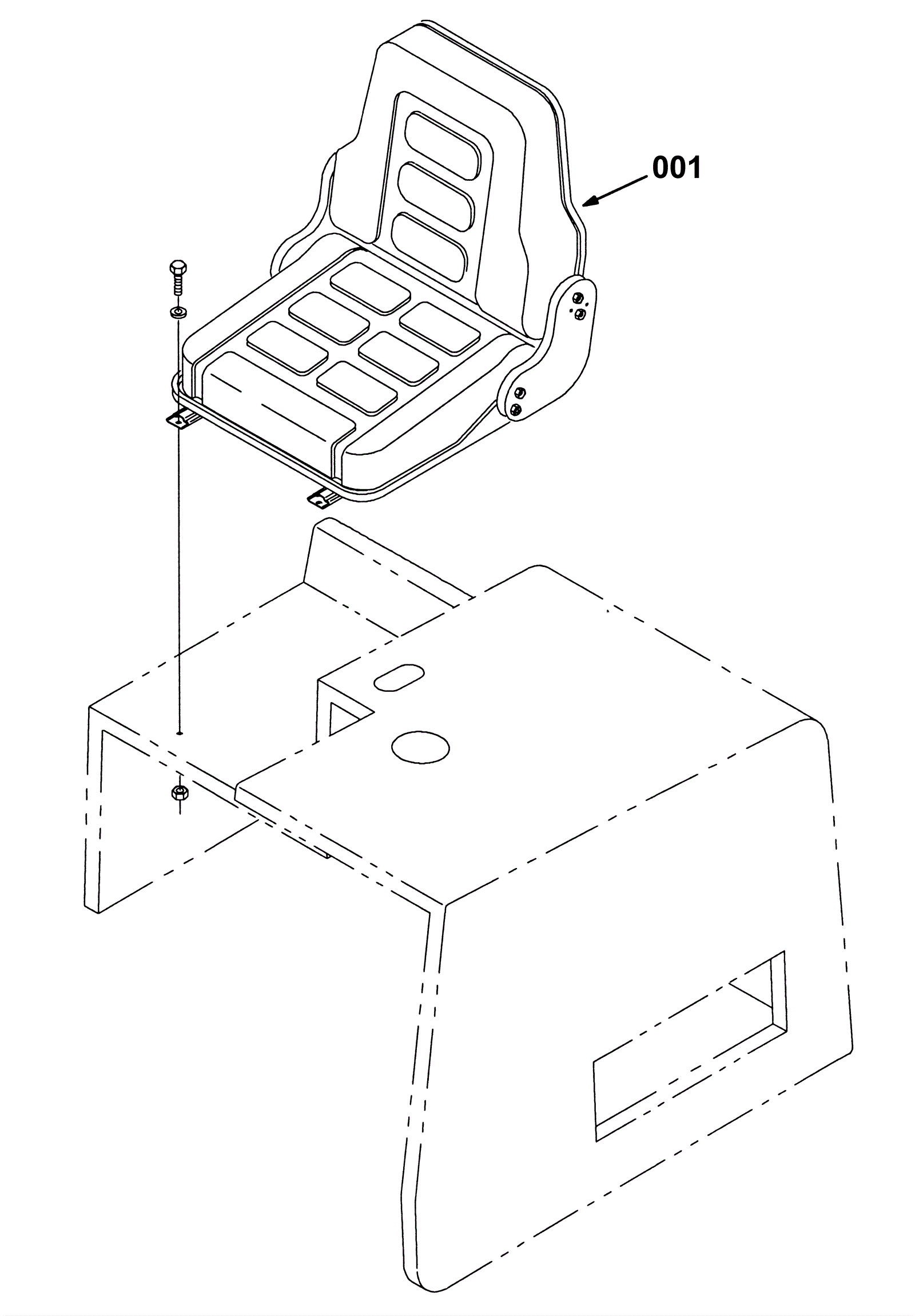 001