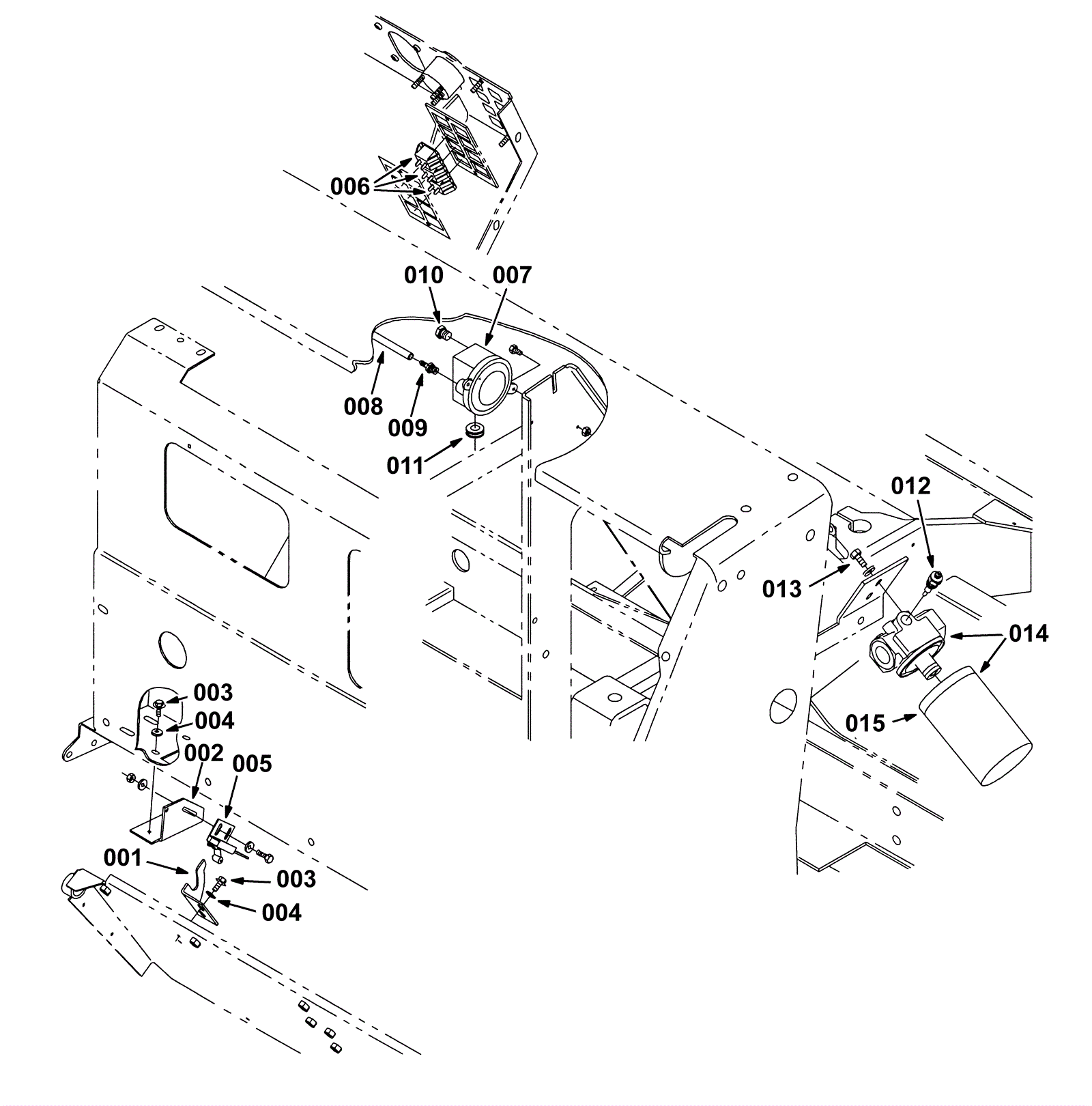 006
010
007
008
009
011
012
013
014
015
003
004
002
005
001
003
004