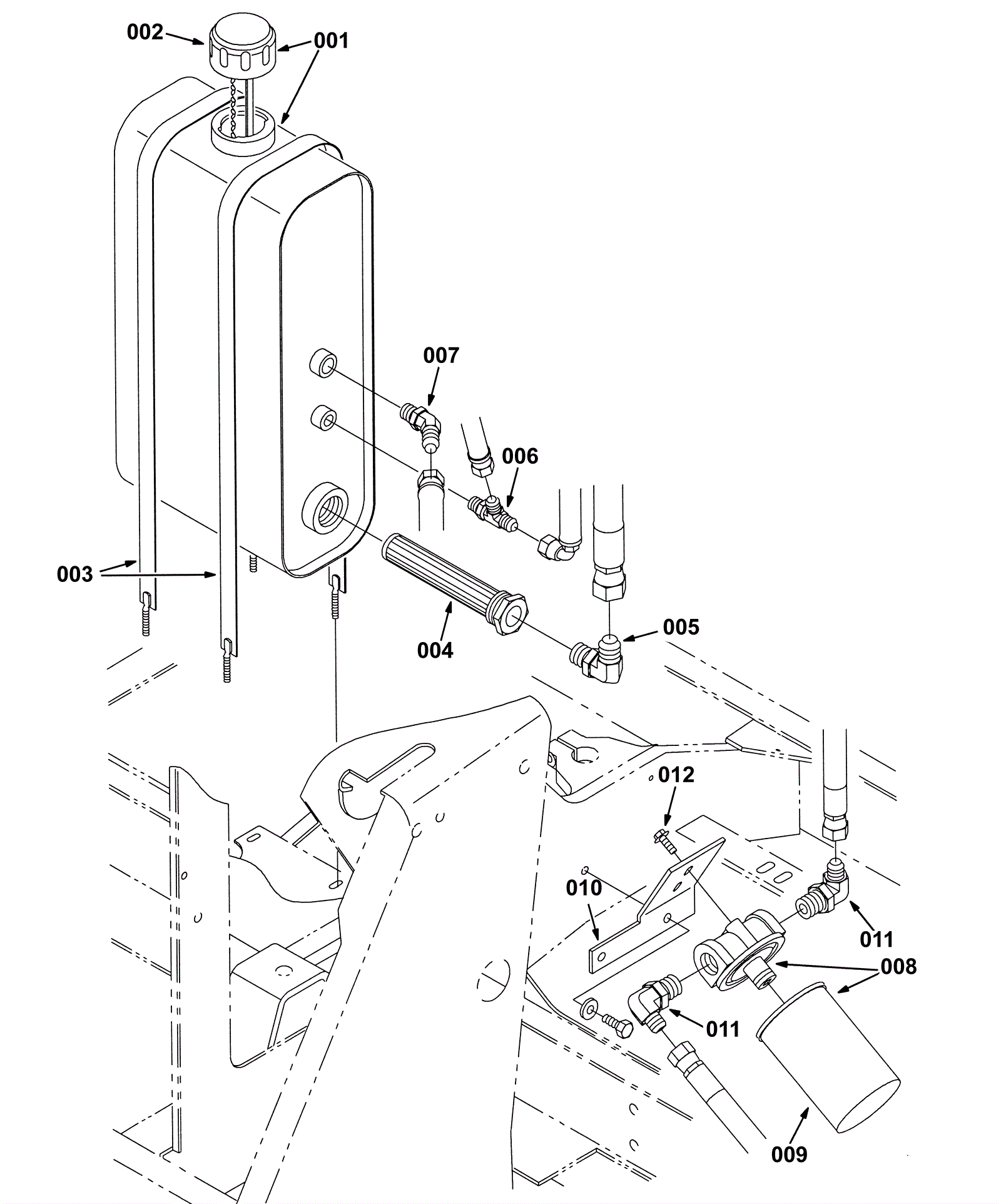 002
001
007
006
003
004
005
012
010
011
008
011
009