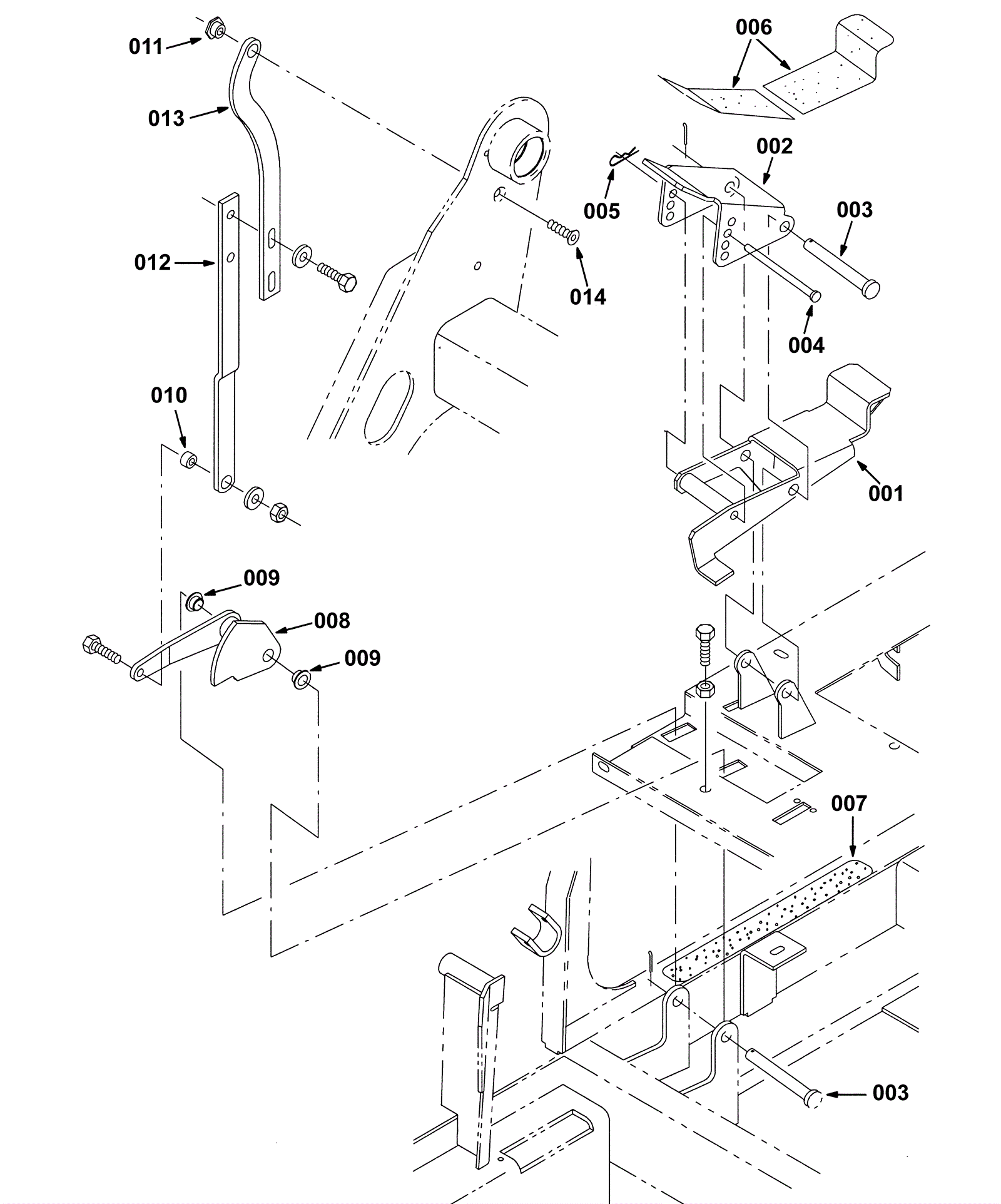 011
006
013
002
005
003
012
014
004
010
001
009
008
009
007
003