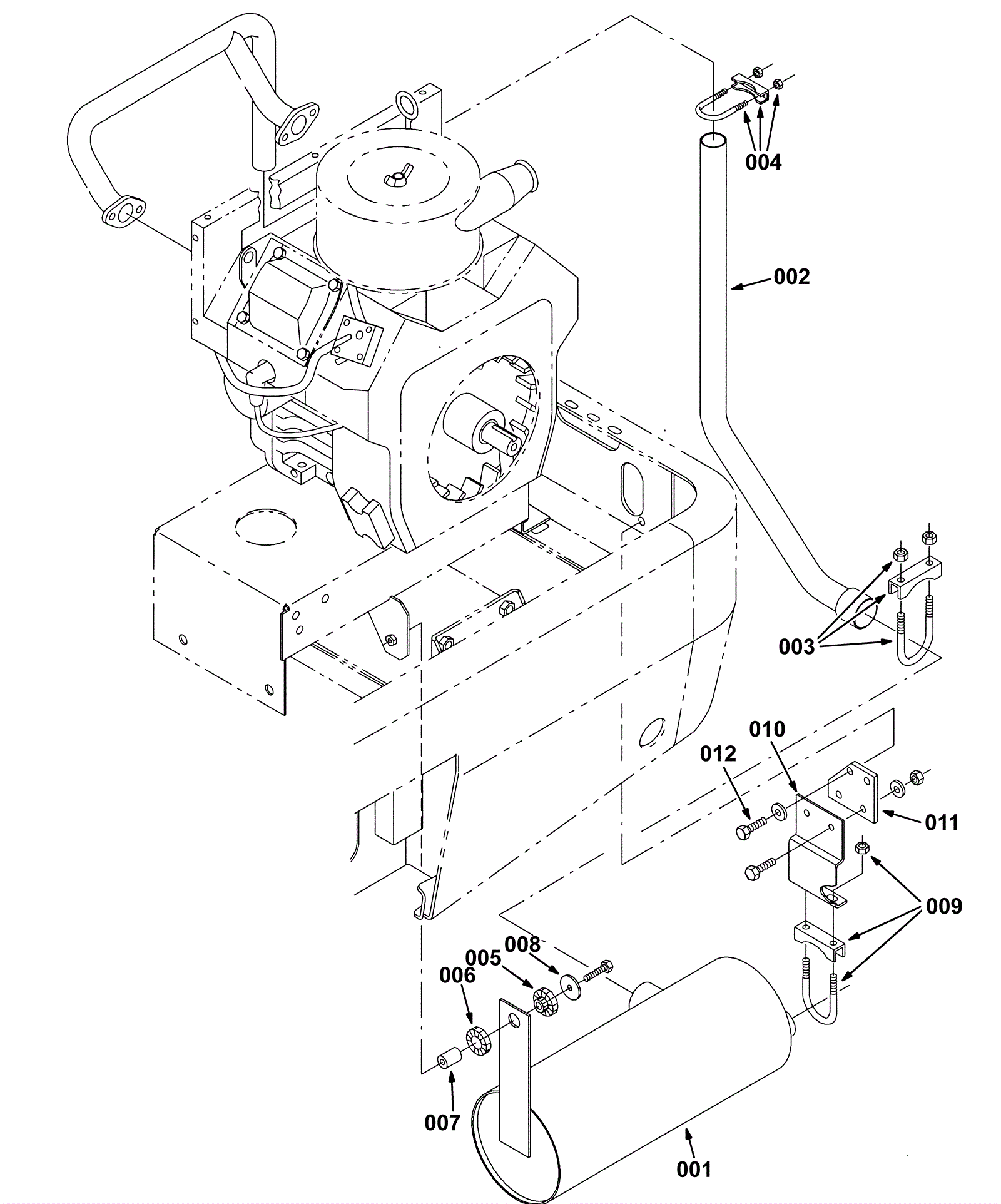 004
002
003
010
012
011
009
008
005
006
007
001