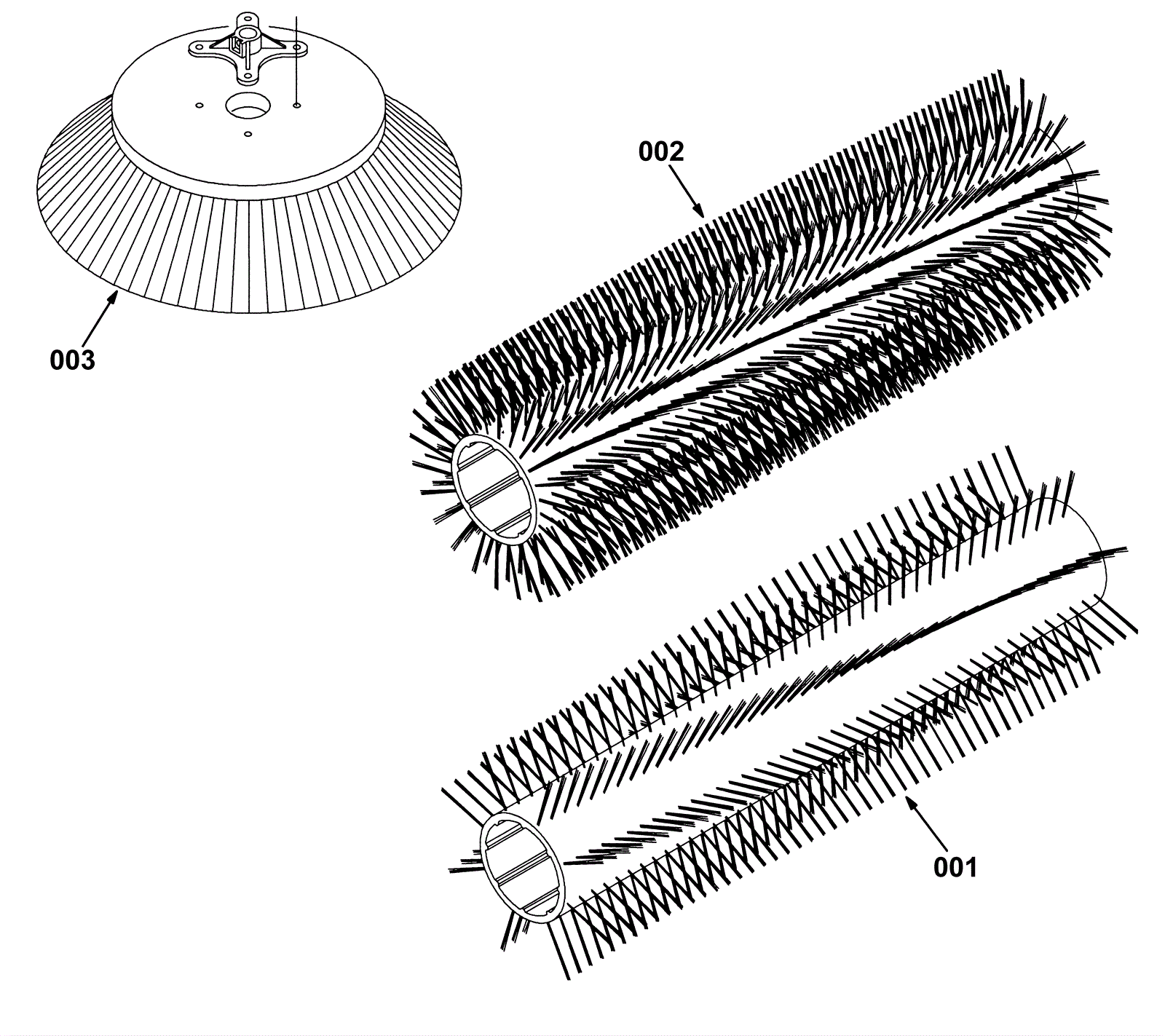 002

003

001