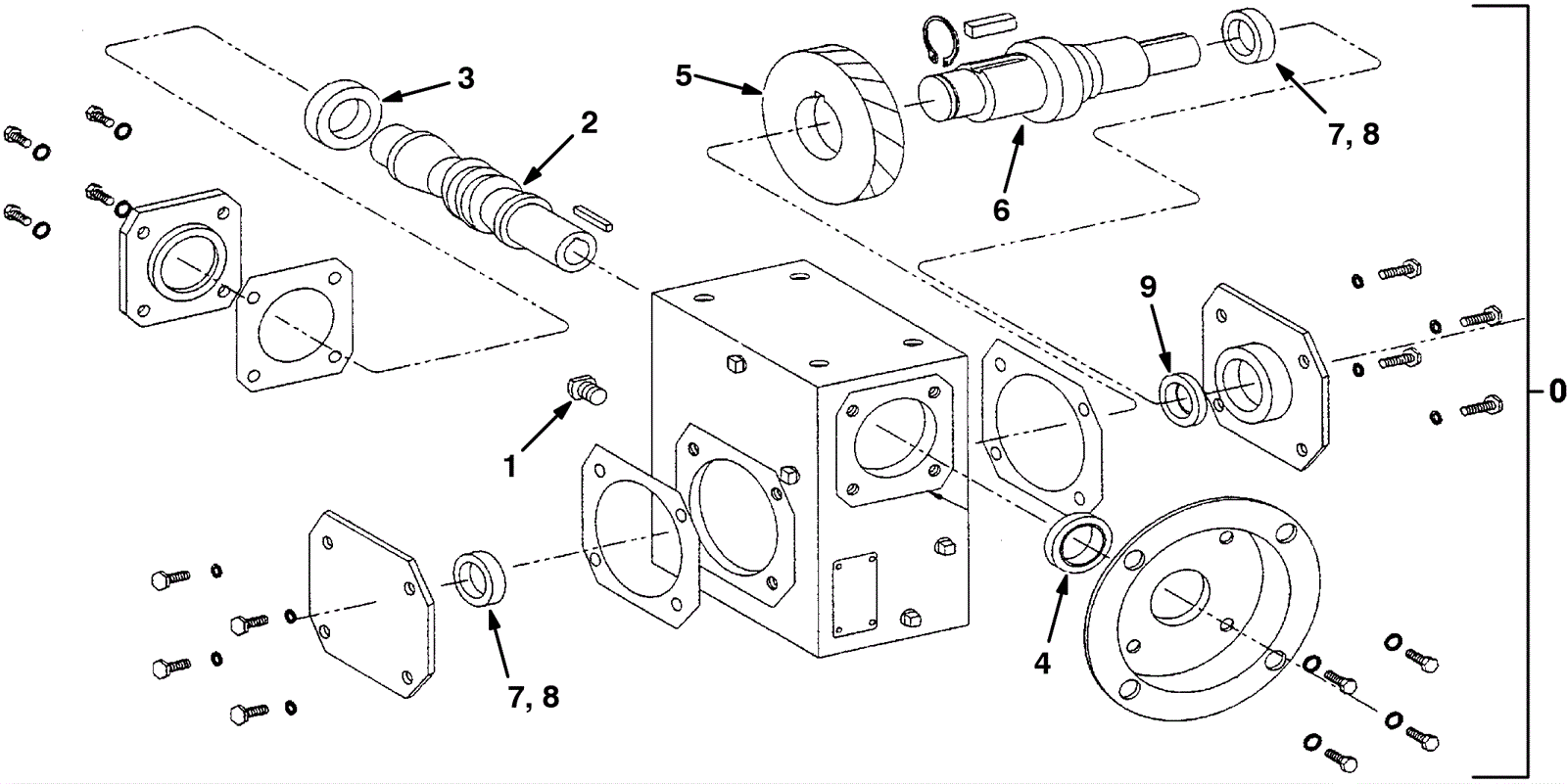 3
2
5
6
7, 8
9
0
1
7, 8
4