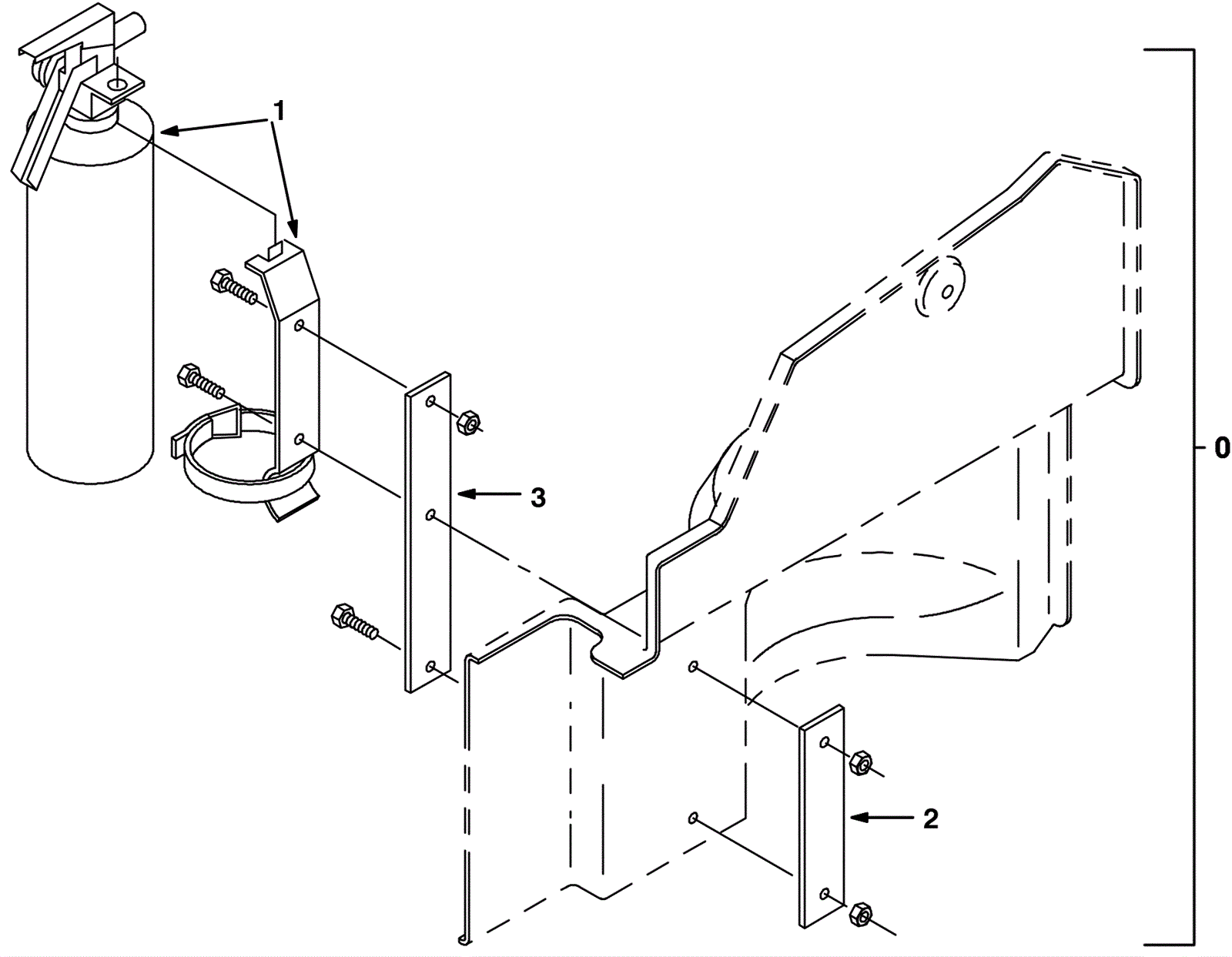 1
3
0
2