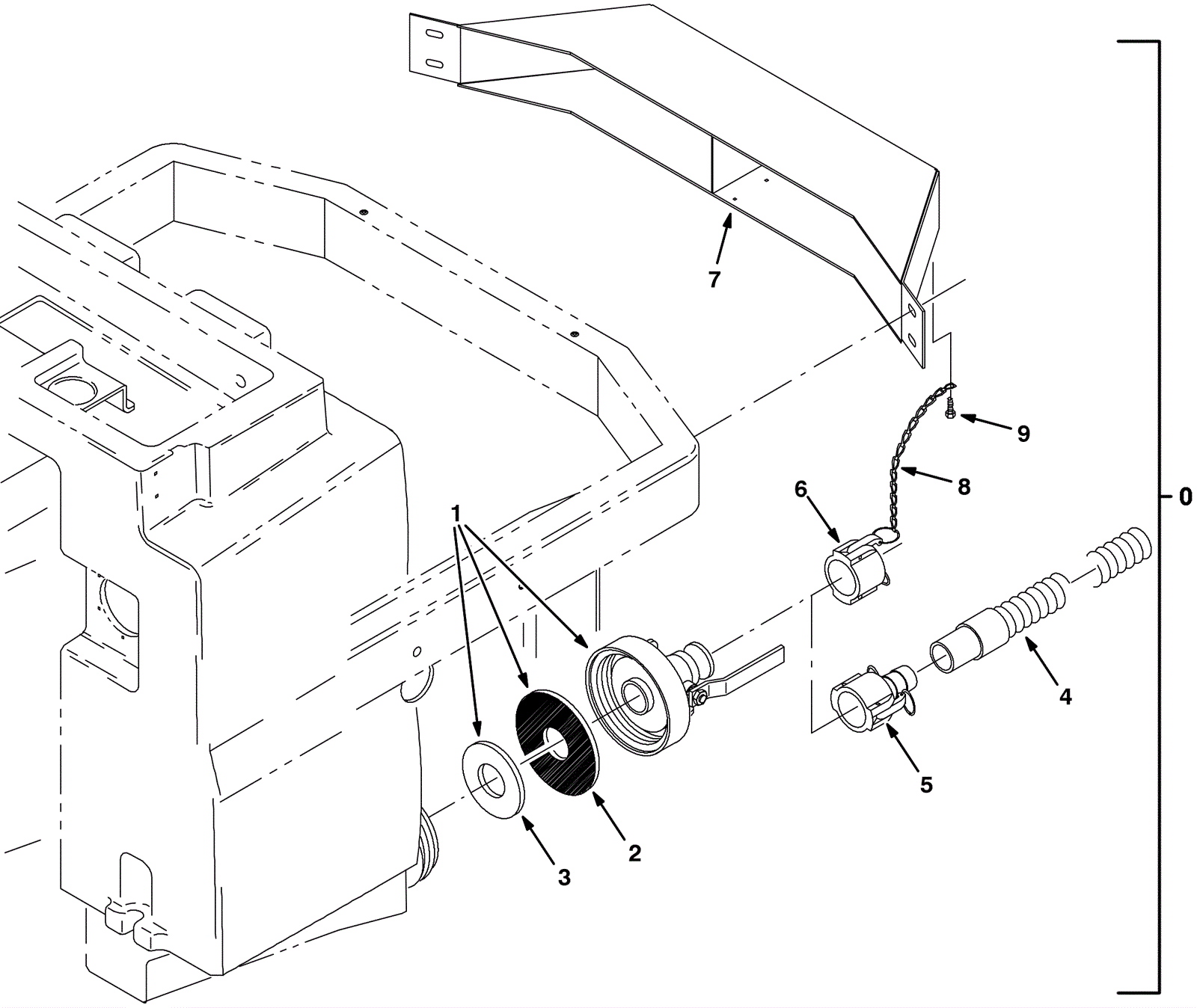 7
9
8
6
0
1
4
5
2
3