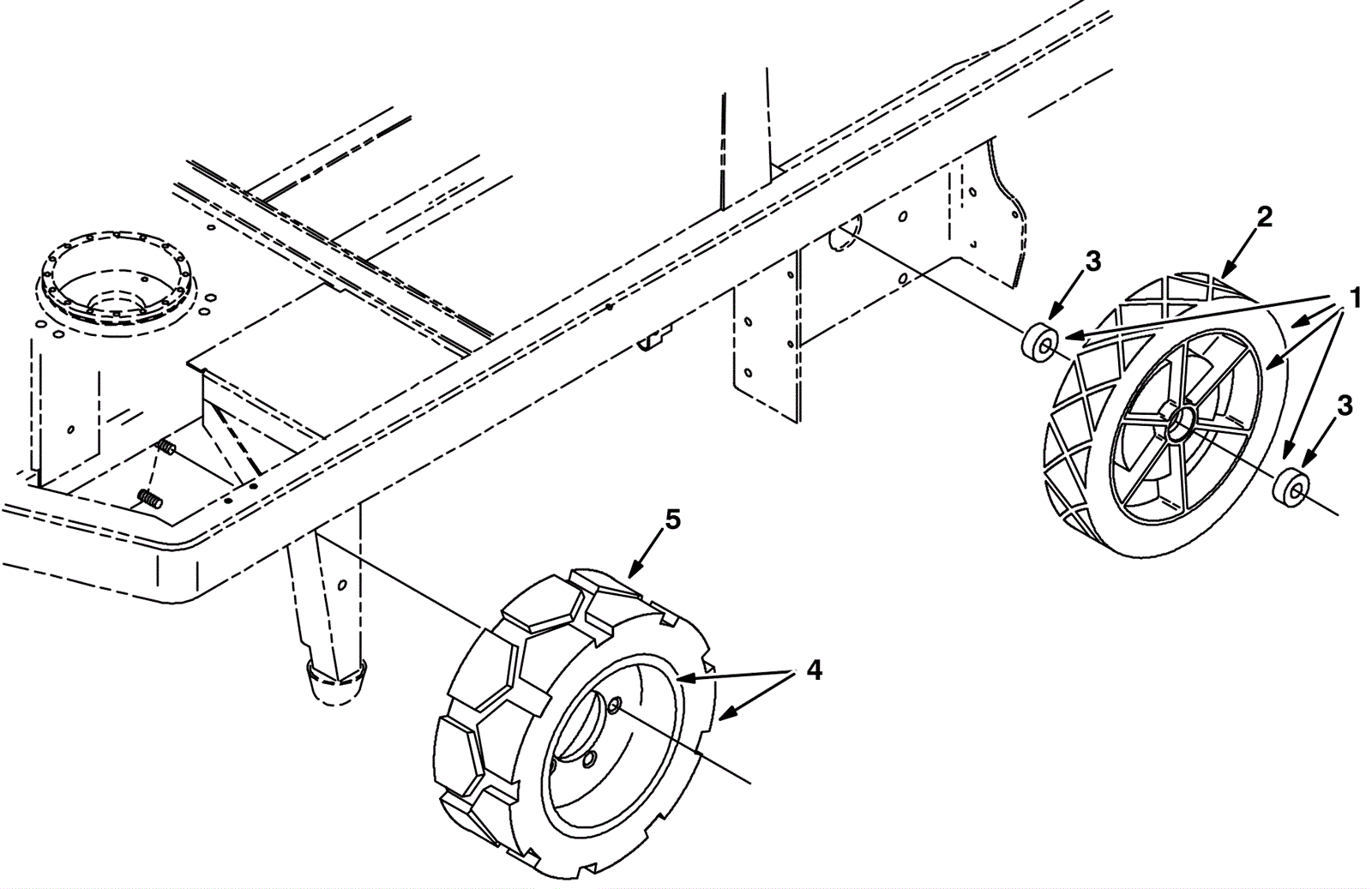 2
3
1
3
5
4