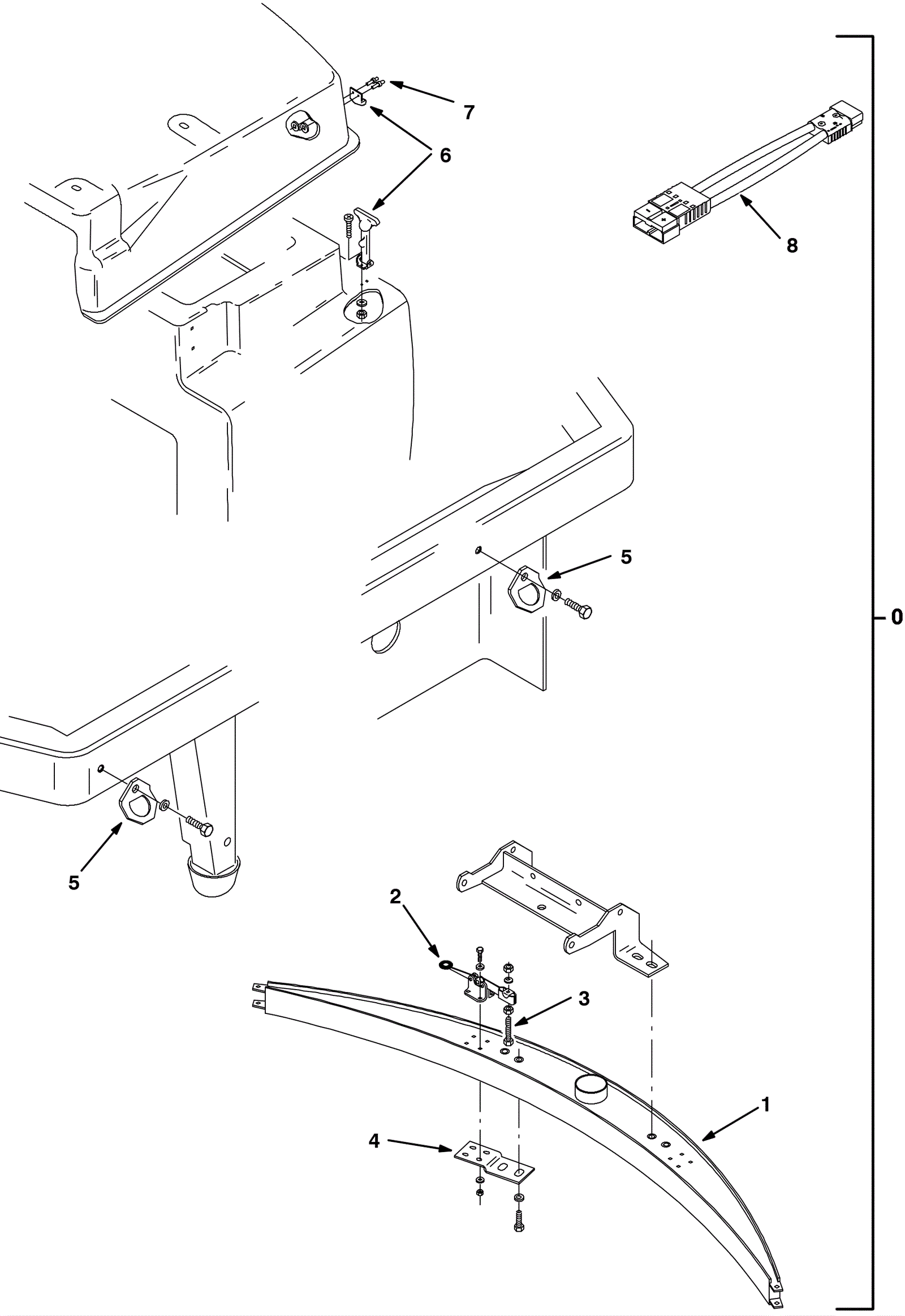 7
6
8
5
0
5
2
3
1
4