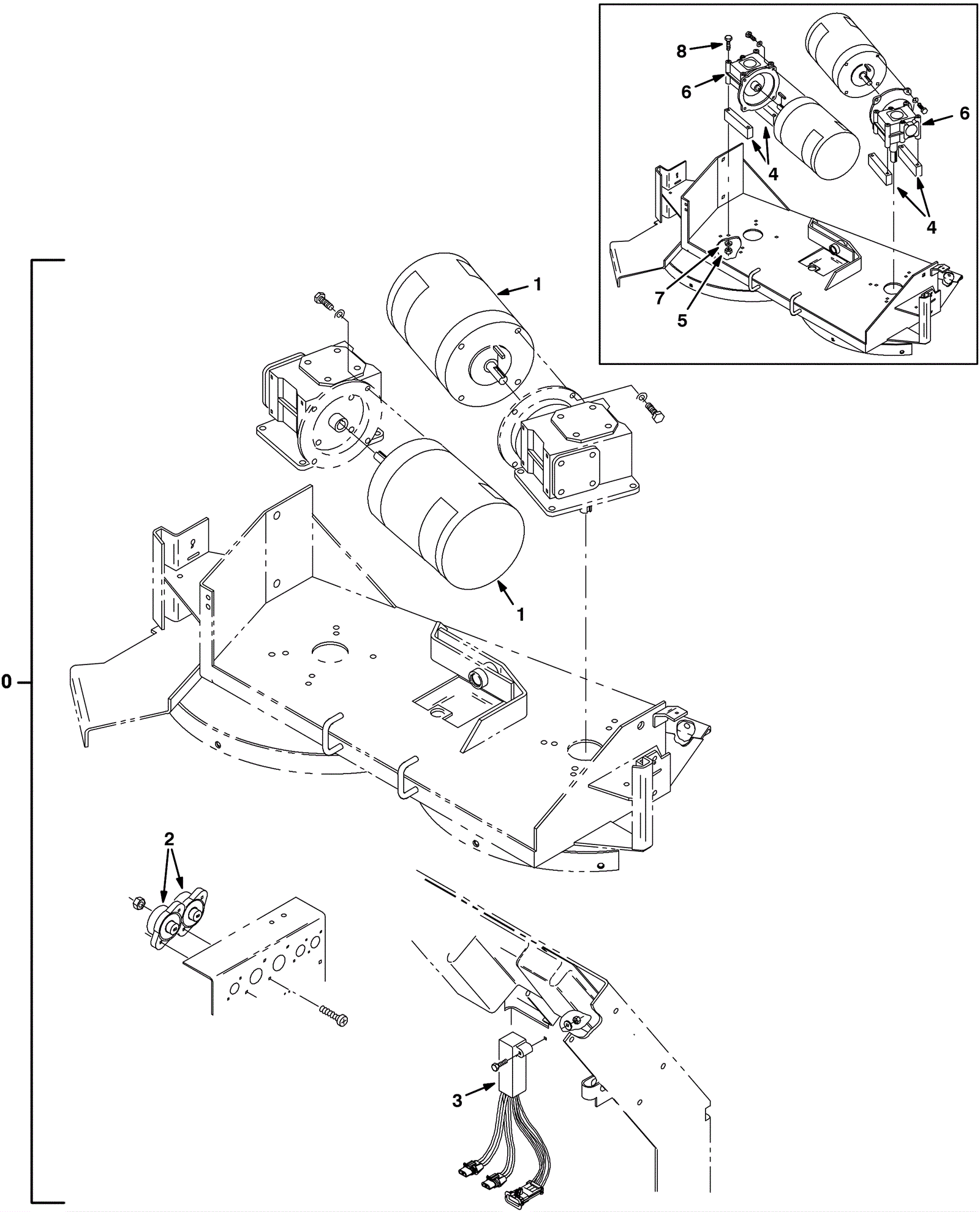 8
6
6
4
4
7
5
1
1
0
2
3