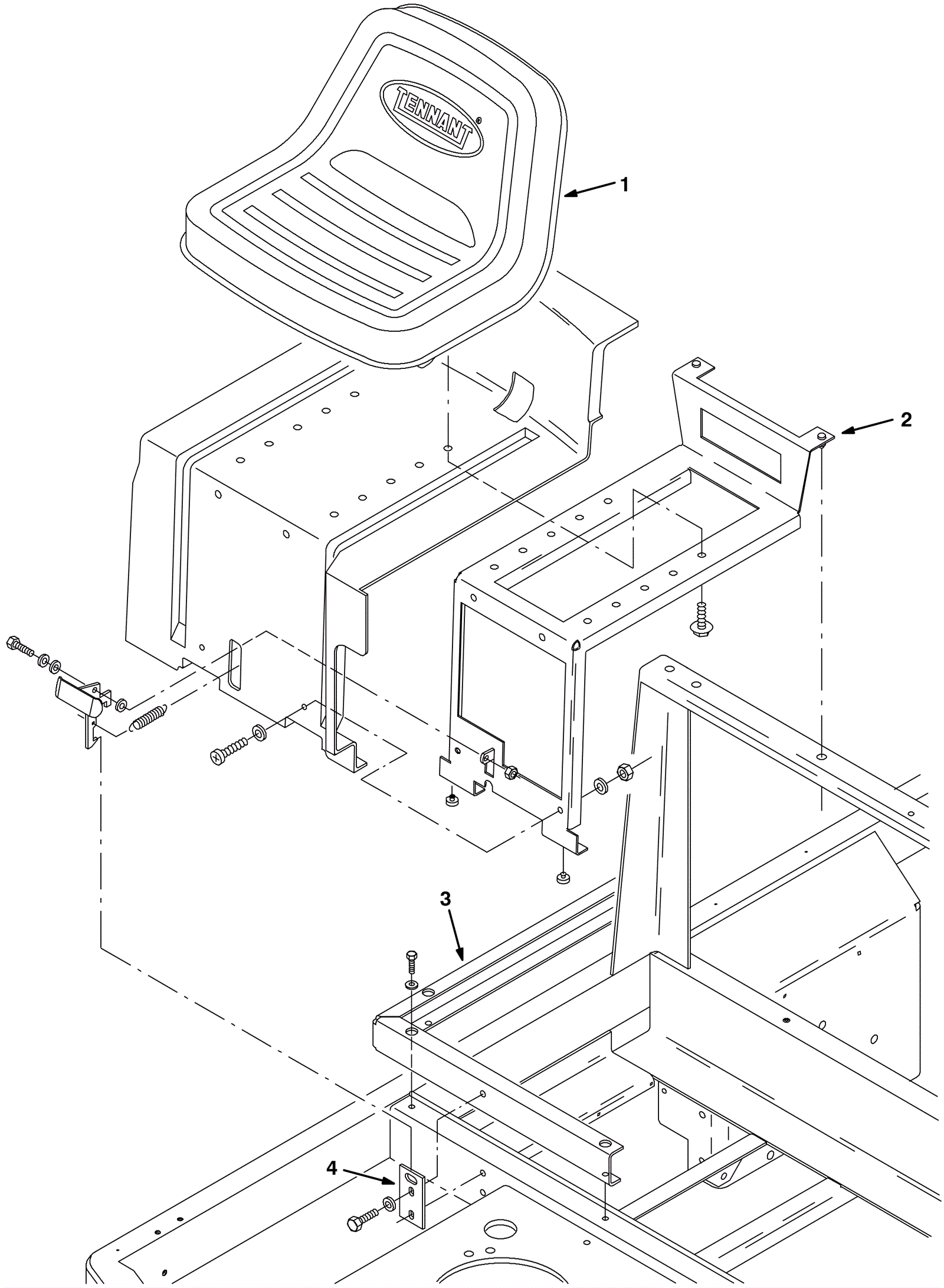 TENNANT®

1

2

3

4