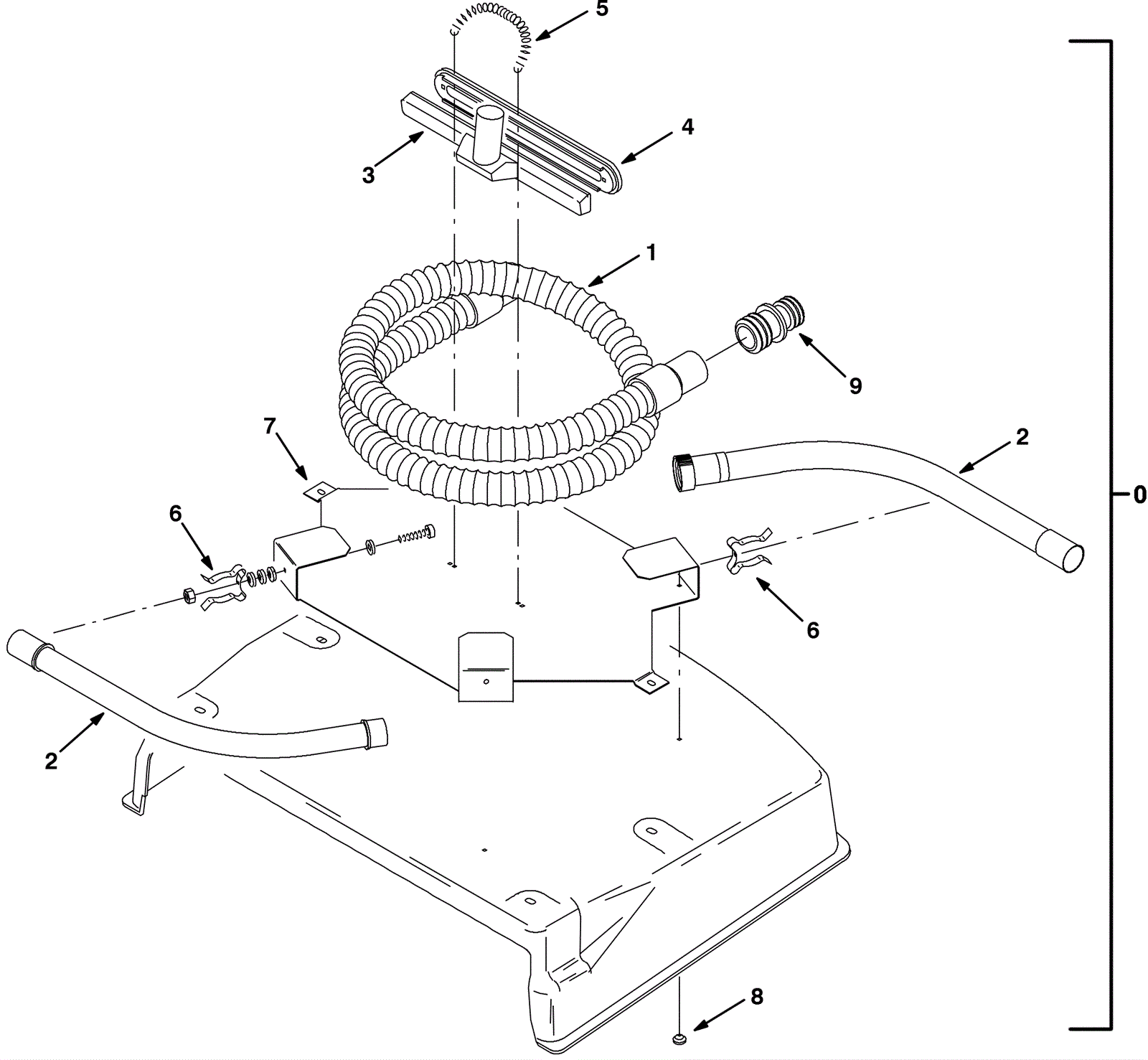 5
4
3
1
9
7
2
0
6
6
2
8