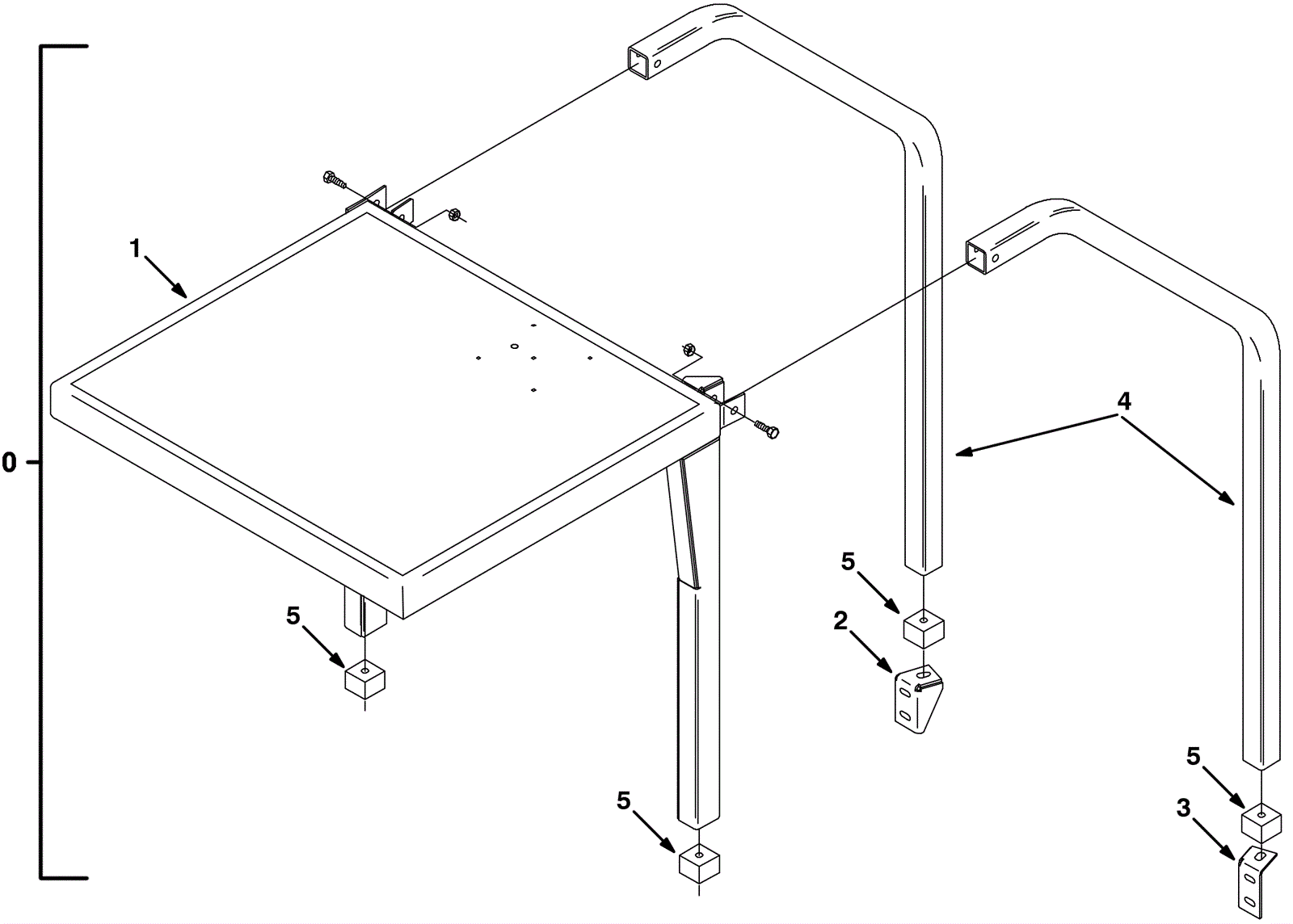 0
1
4
5
2
5
5
5
3