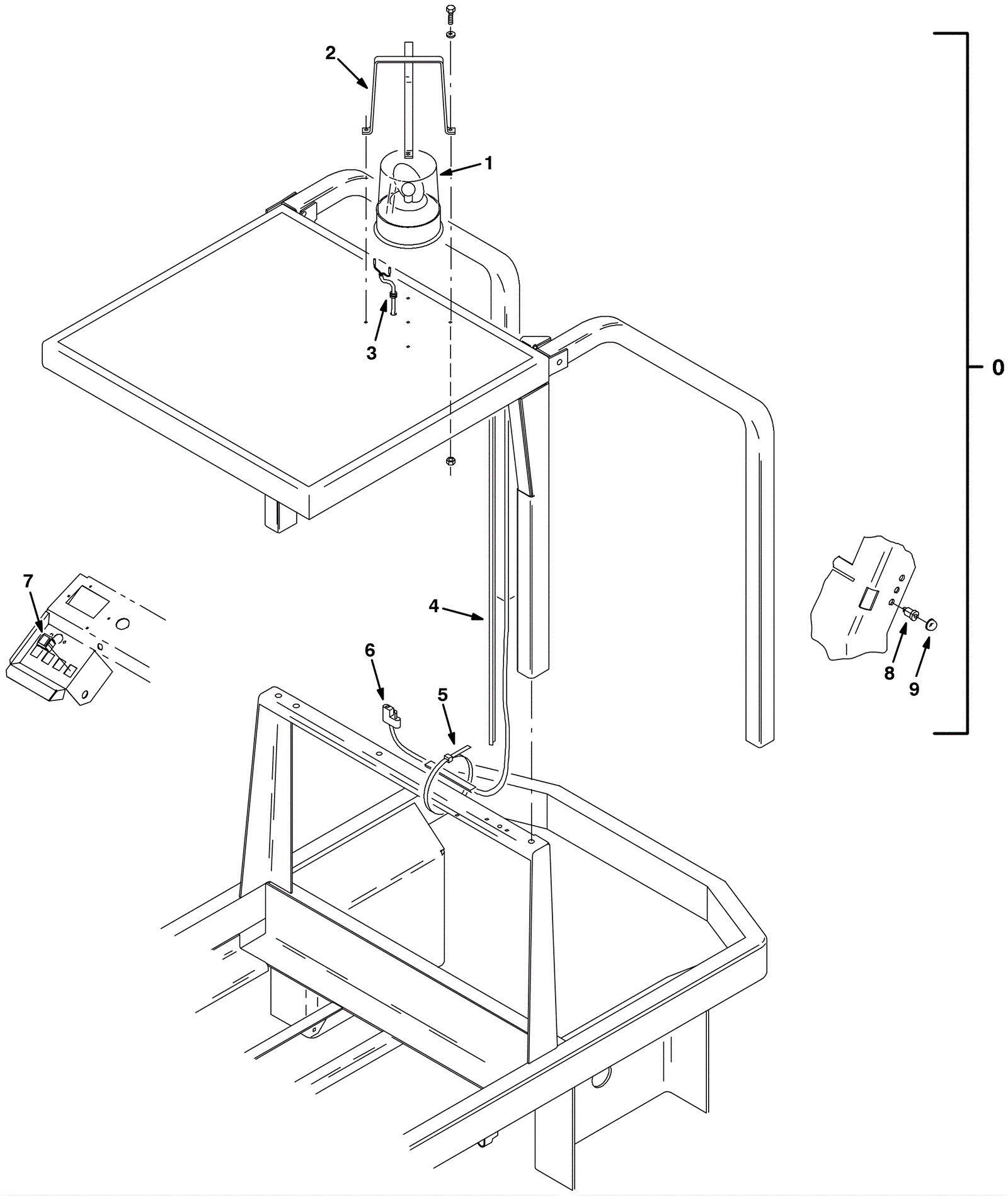 2
1
3
0
7
4
6
5
8
9