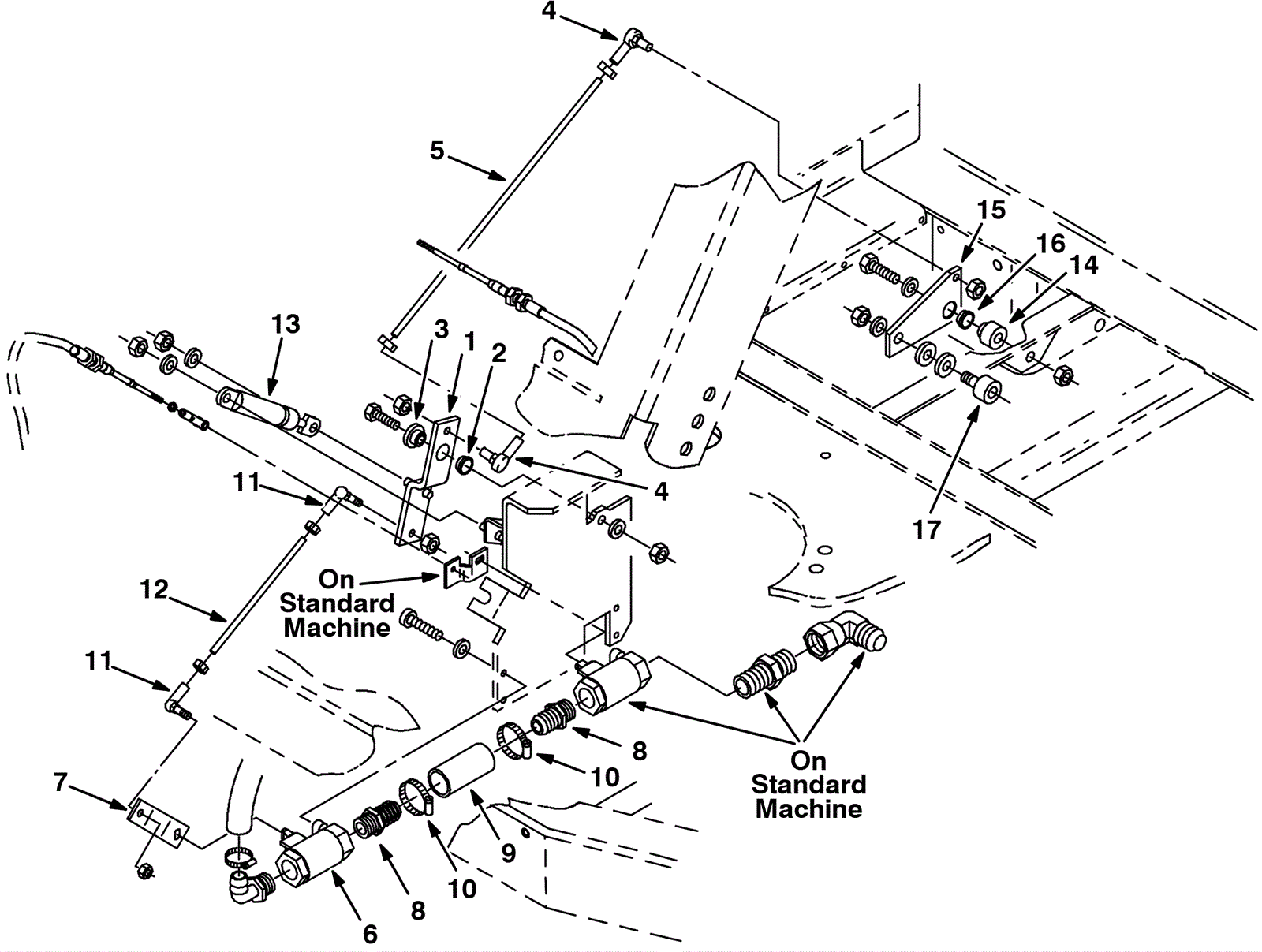 4
5
15
16
14
13
3
1
2
4
17
11
On Standard Machine
12
11
8
10
On Standard Machine
7
9
10
8
6