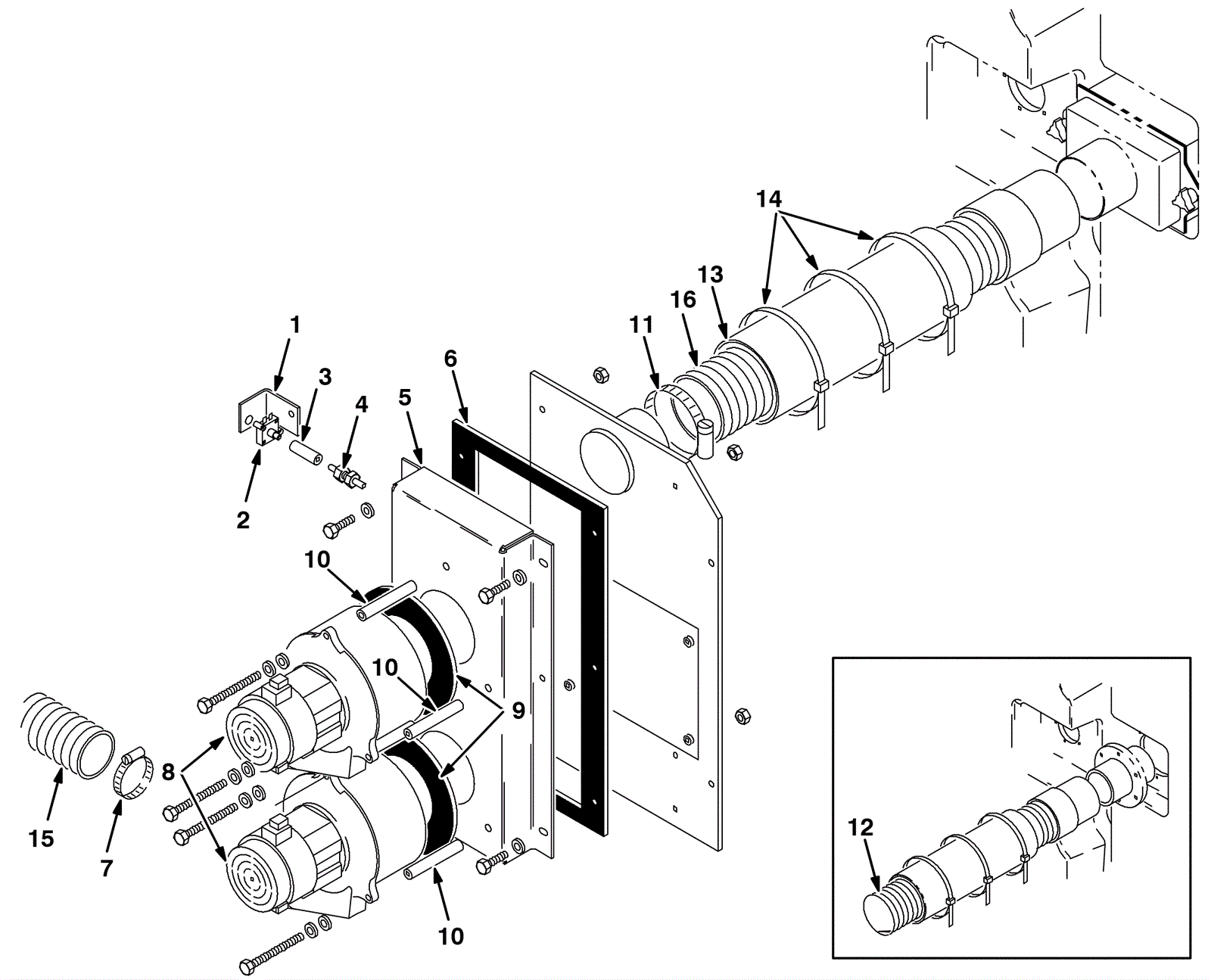 14
13
16
11
1
3
4
6
5
2
10
10
9
8
15
7
10
12