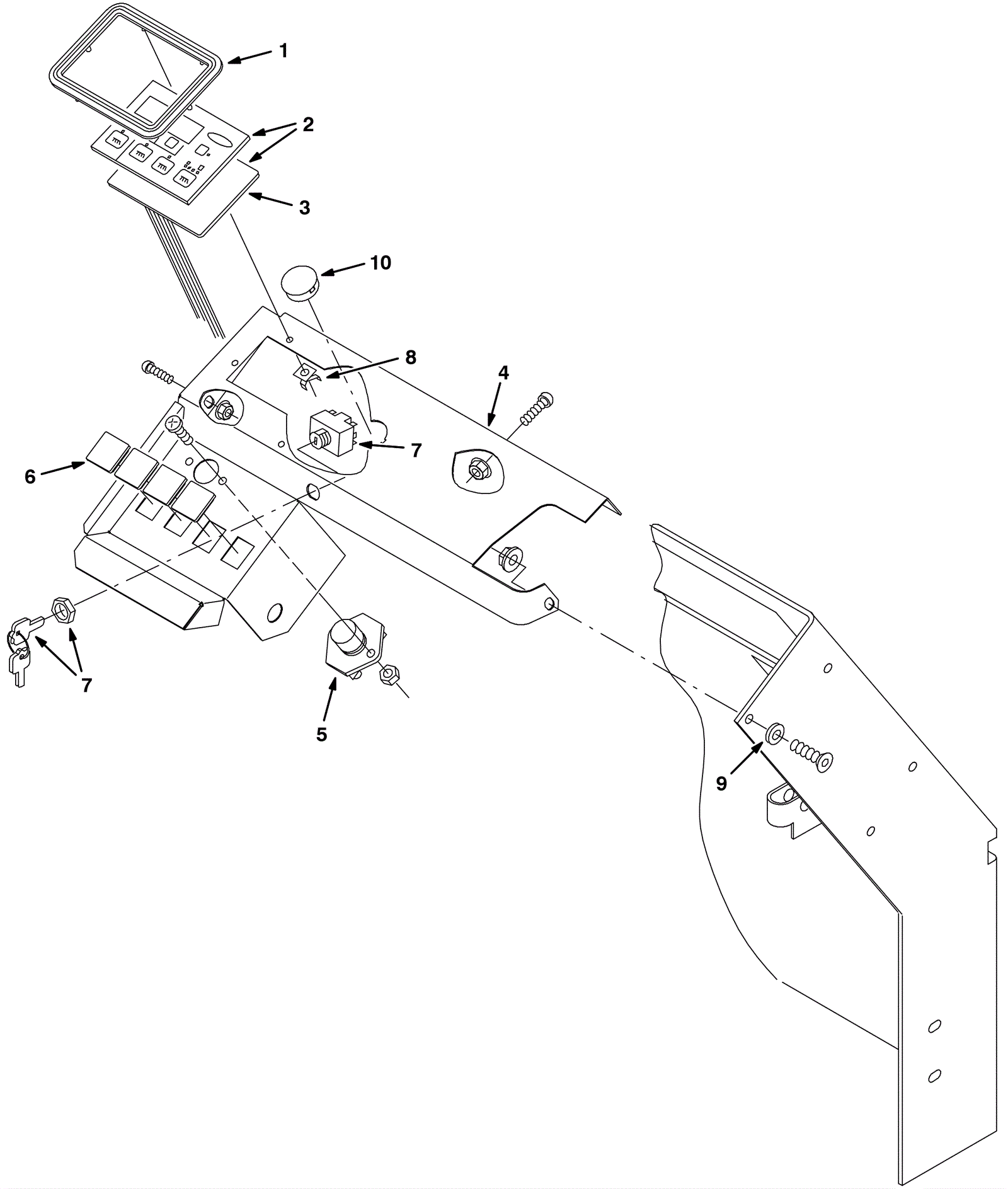 1
2
3
10
8
4
7
6
7
5
9