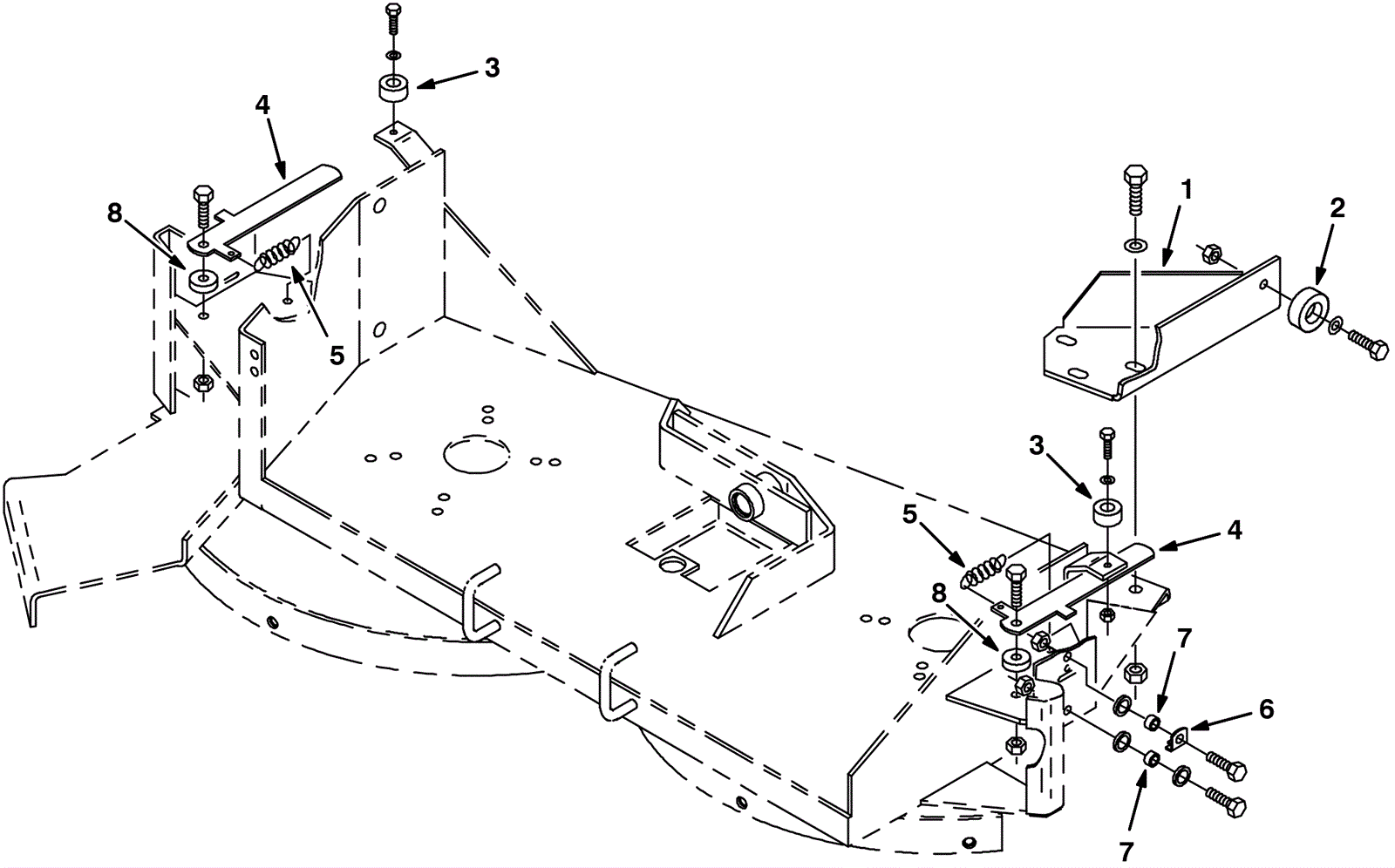 3
4
8
5
1
2
3
5
4
8
7
6
7