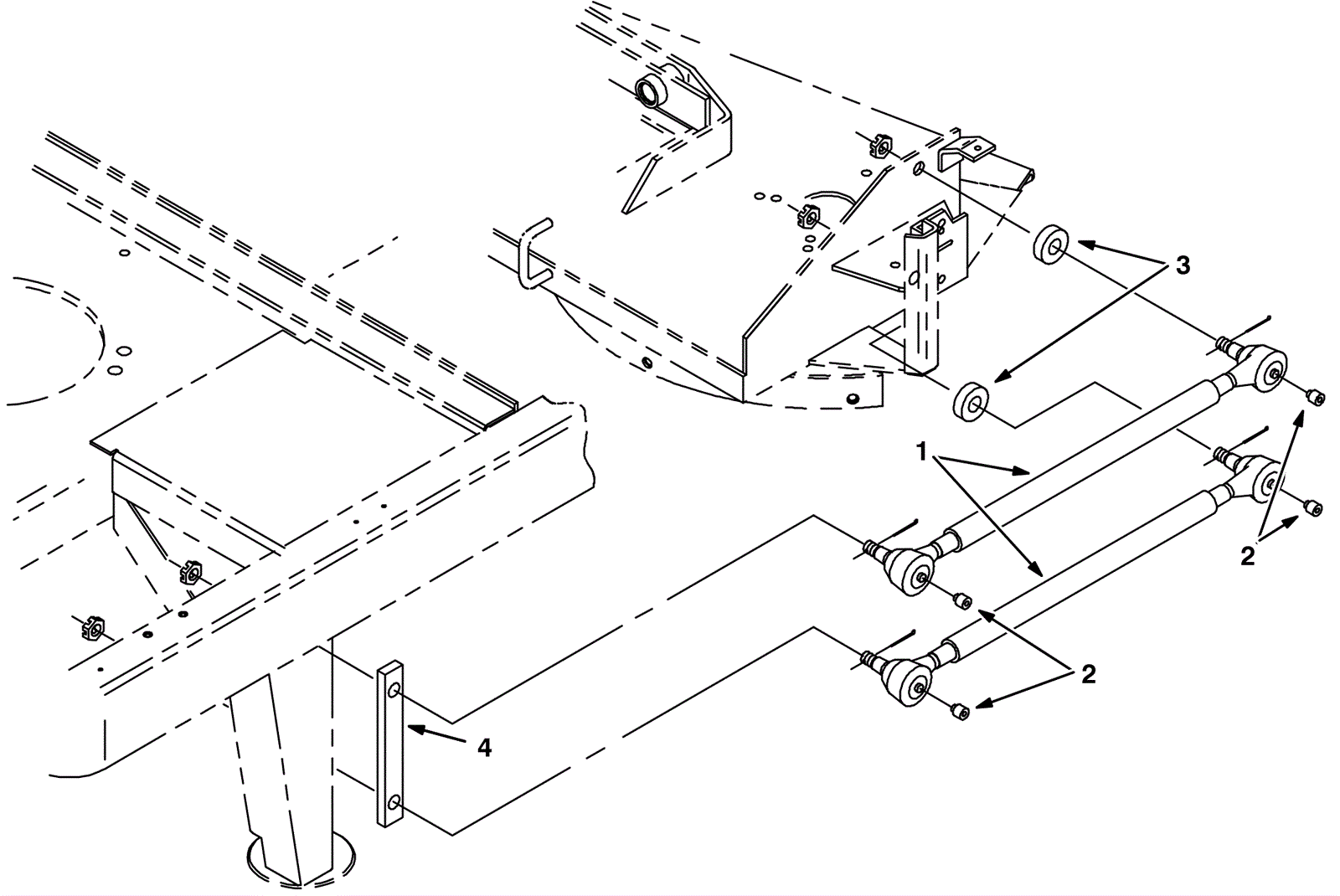 3
1
2
2
4