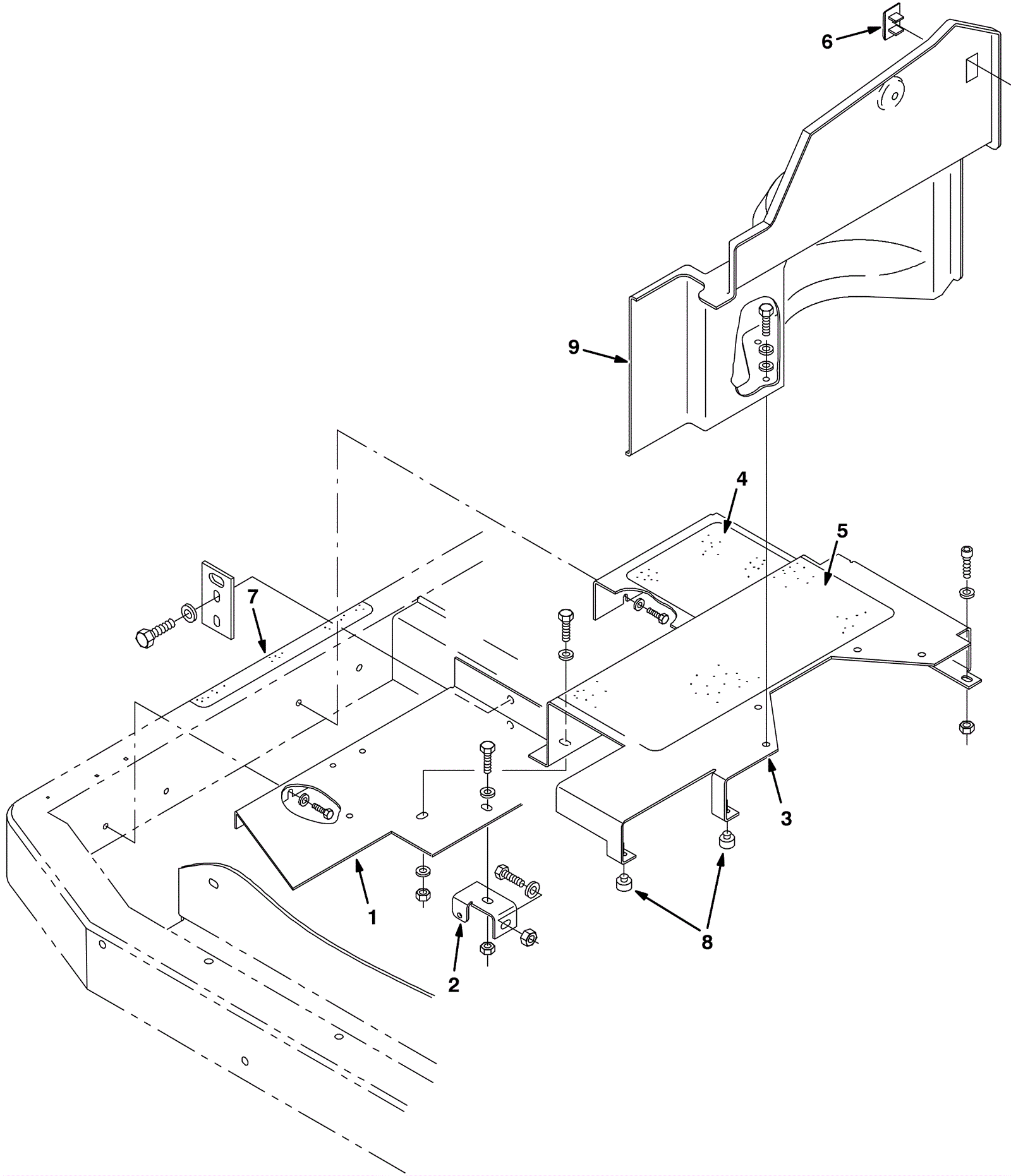 6

9

4

5

7

3

1

8

2