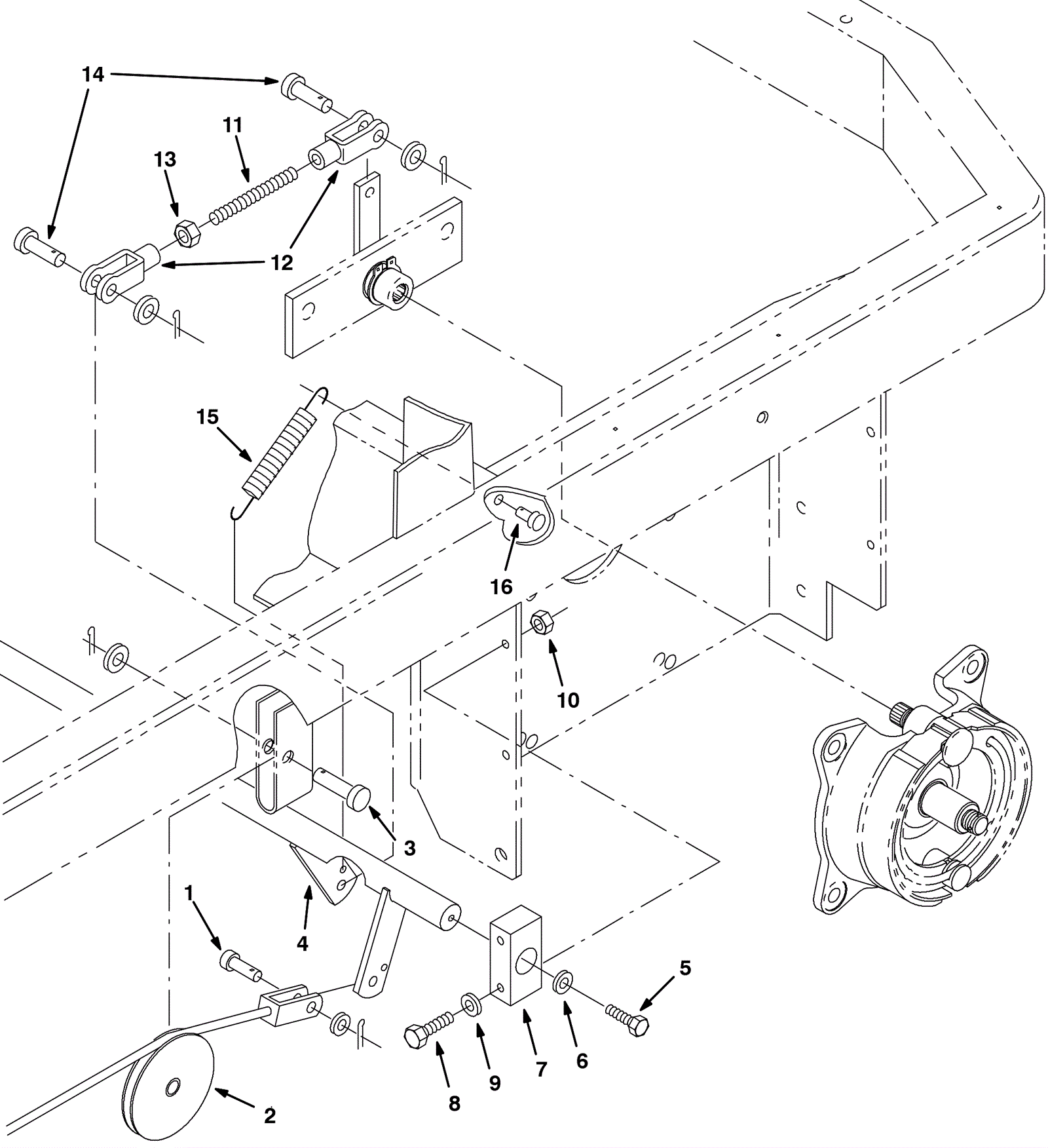 14
11
13
12
15
16
10
3
1
4
5
2
8
9
7
6