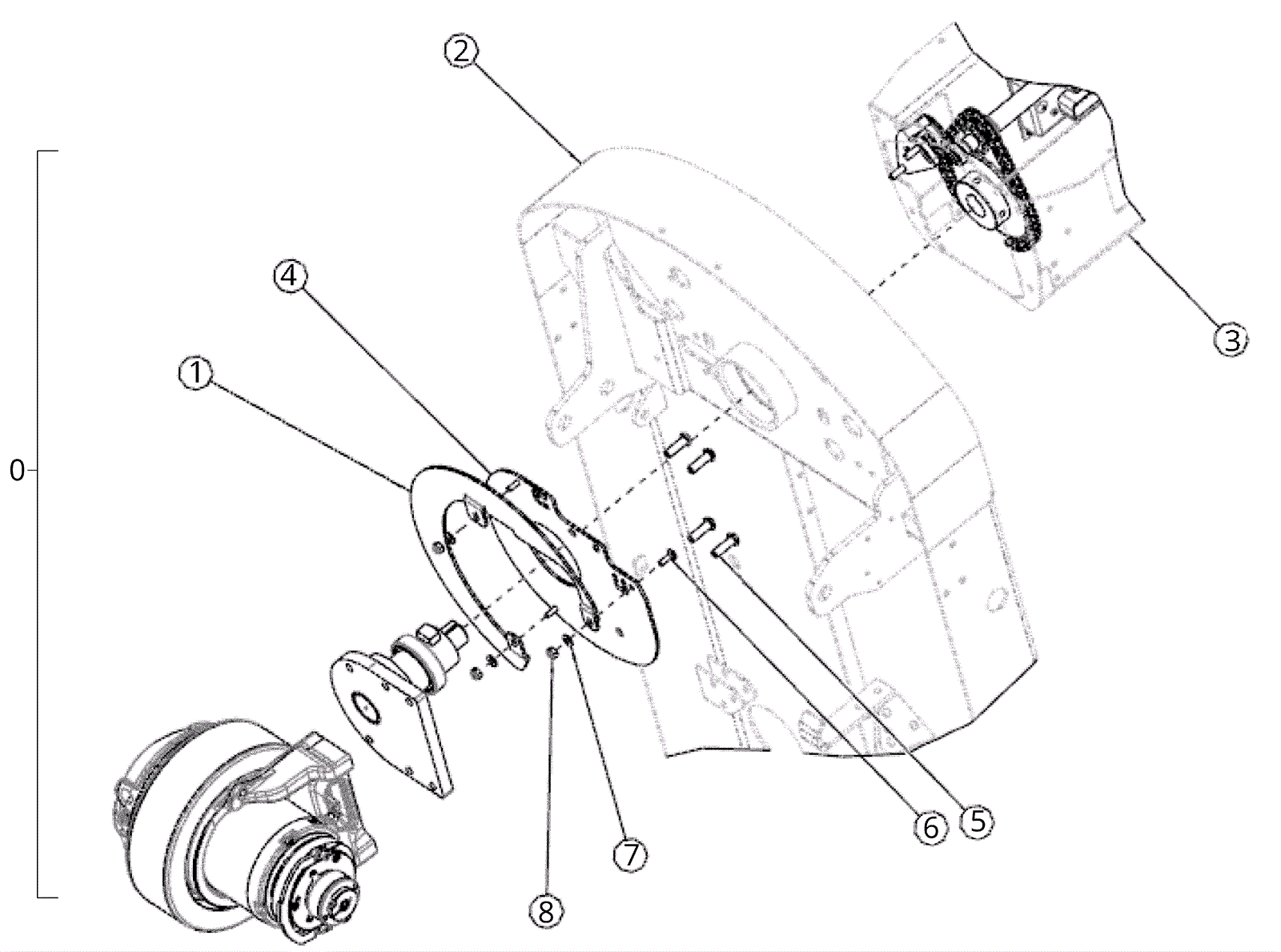 2
3
4
1
0
6
5
7
8