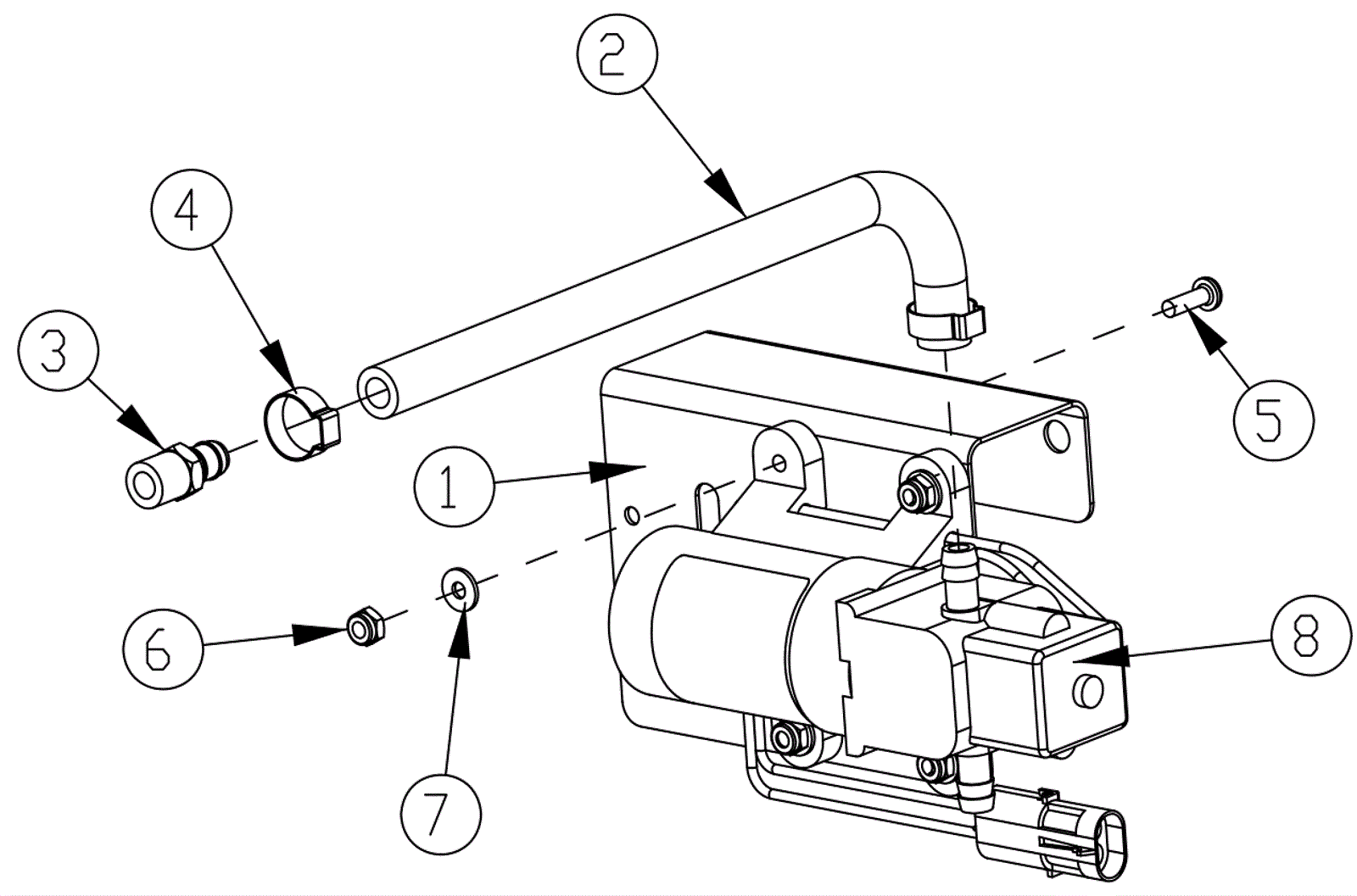 2
4
3
5
1
6
7
8