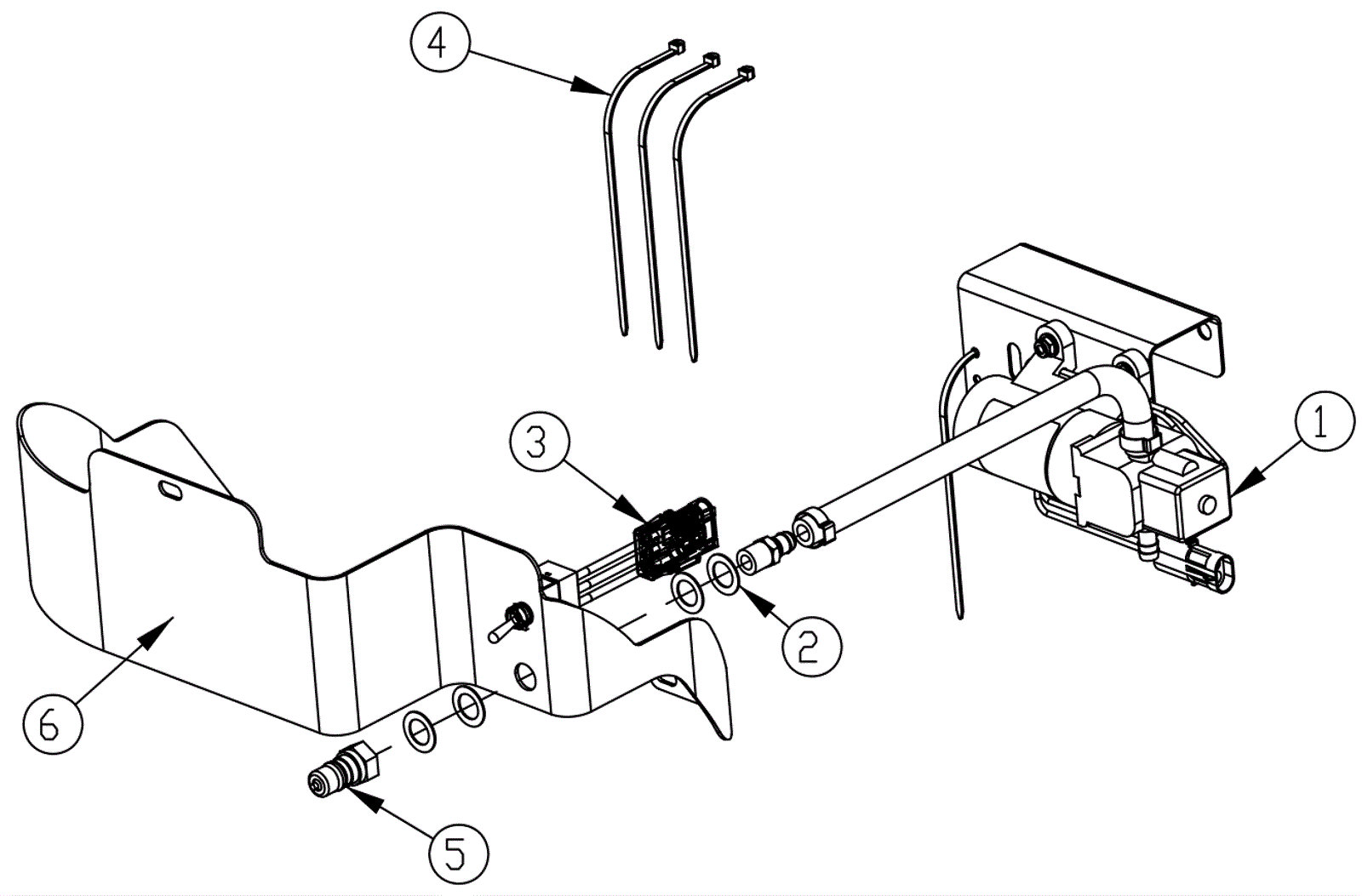 4
3
1
2
6
5