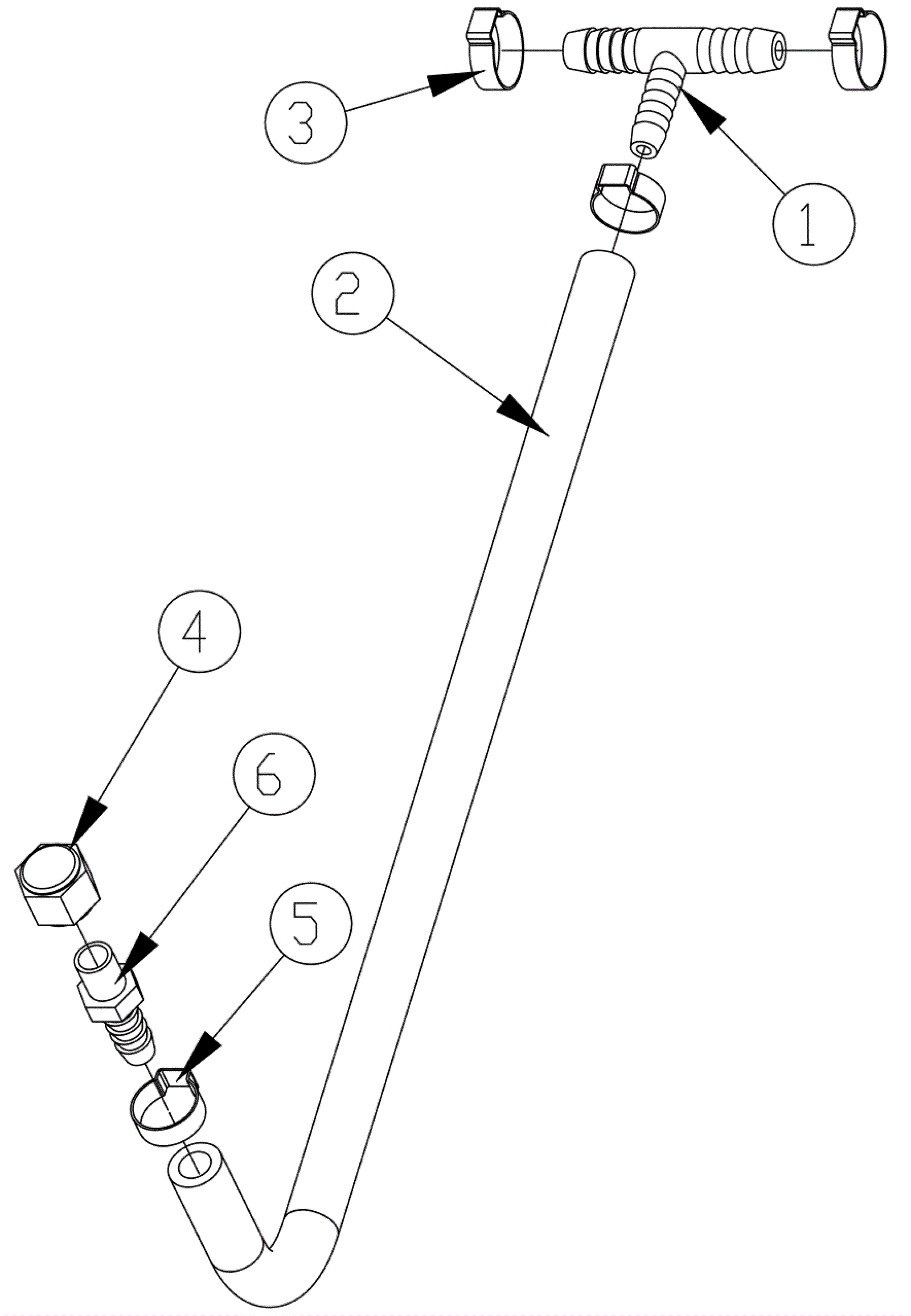 3
1
2
4
6
5