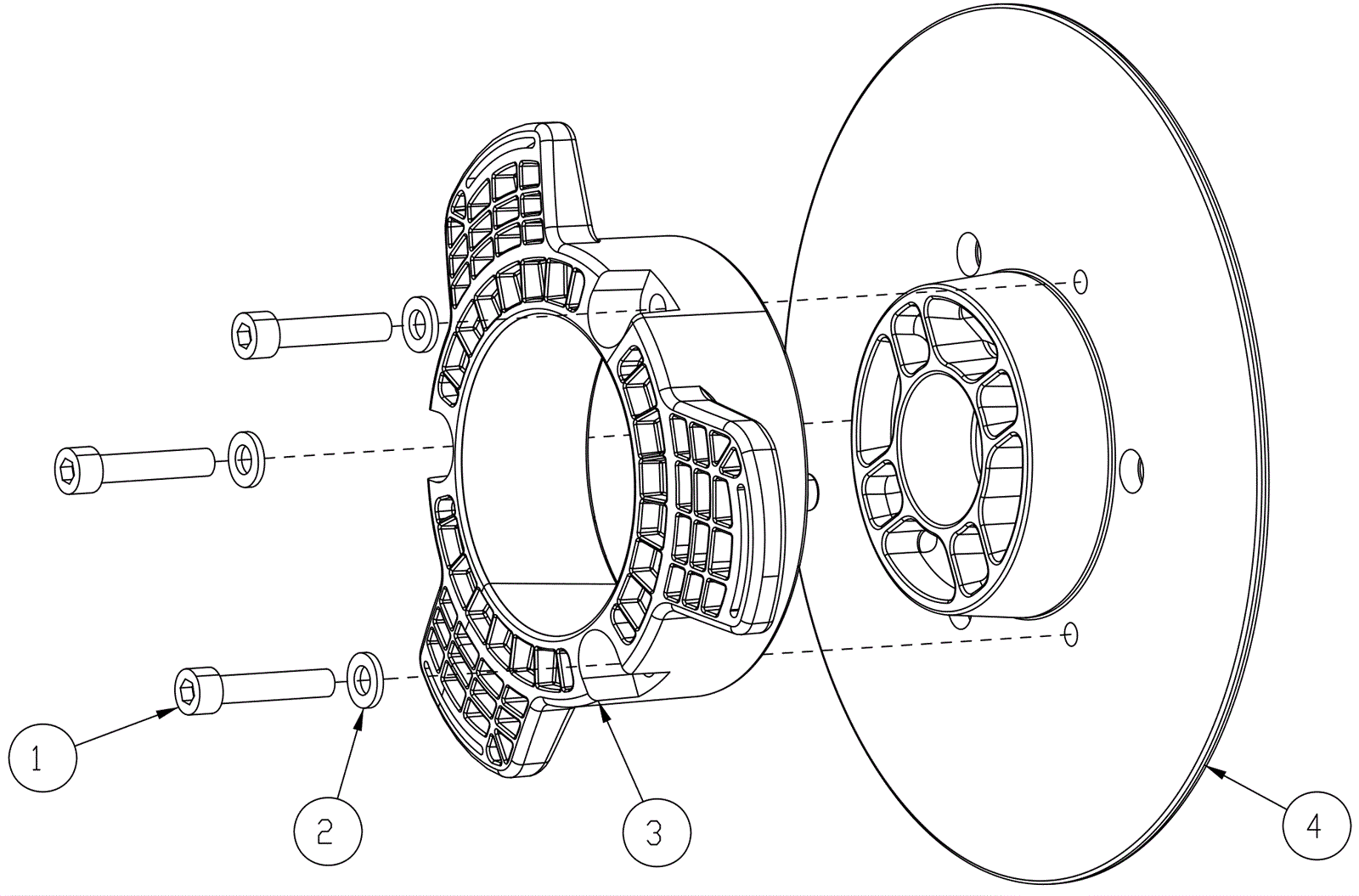 1
2
3
4