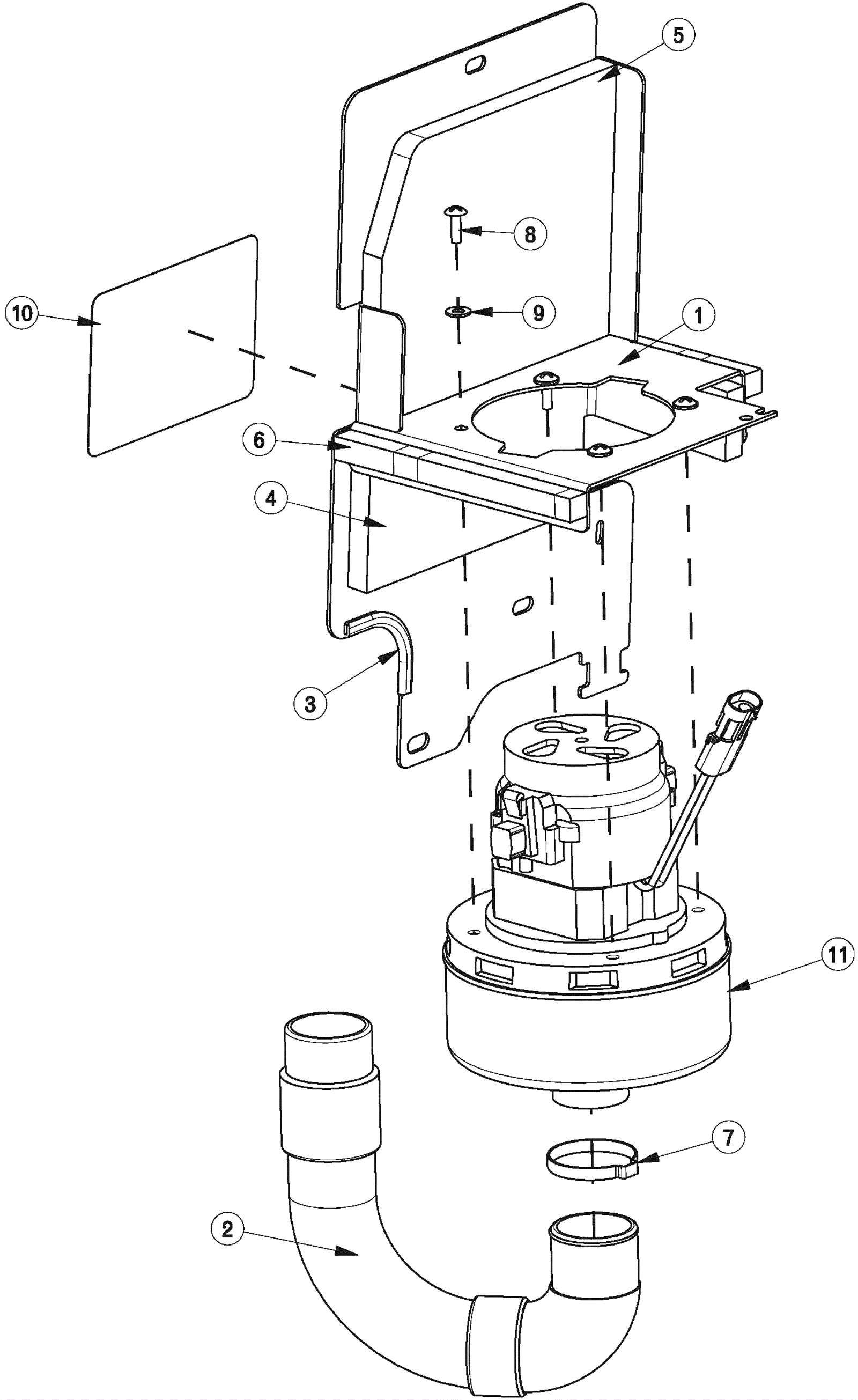 5

8

10

9

1

6

4

3

11

7

2