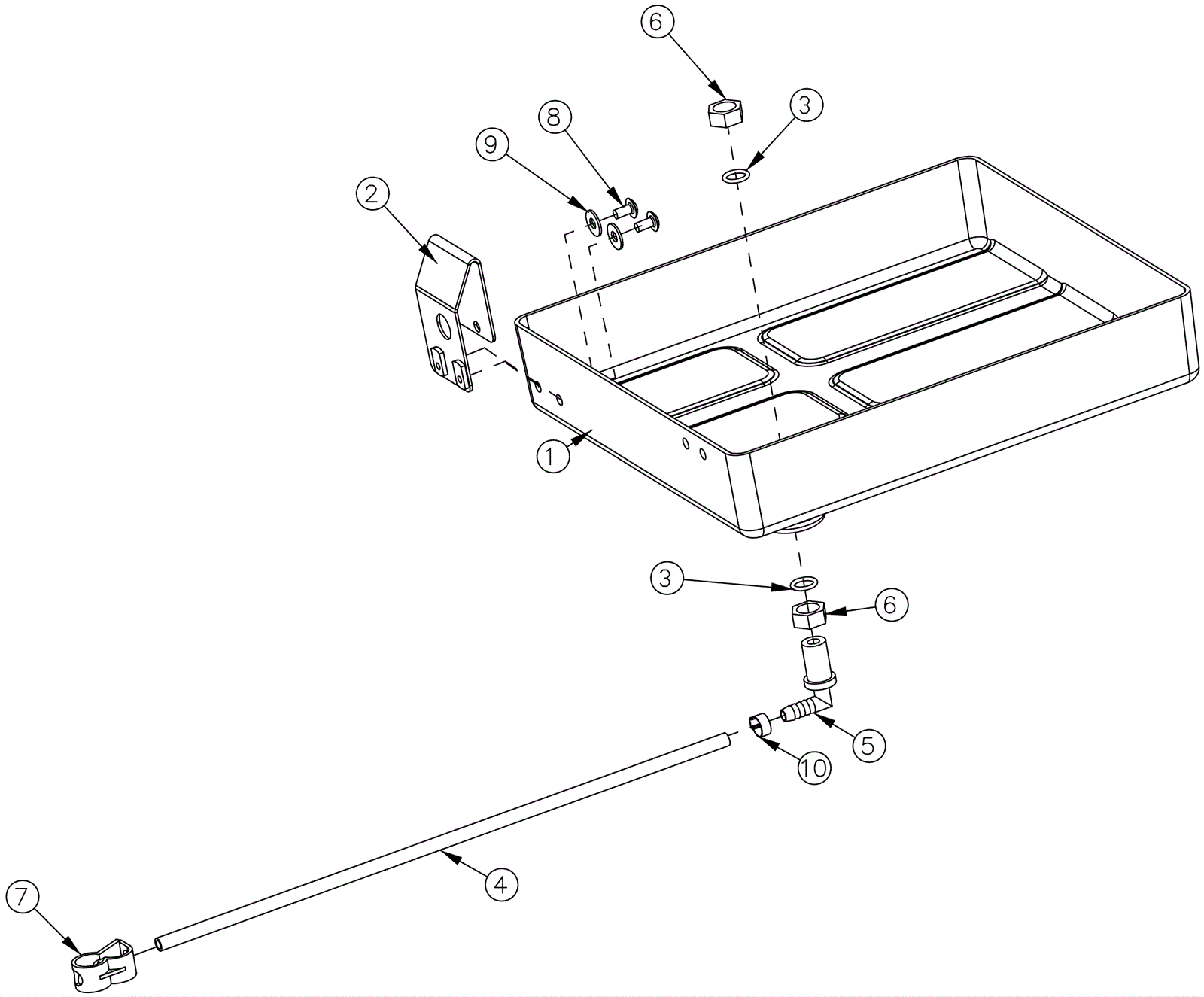 6
8
3
9
2
1
3
6
5
10
4
7