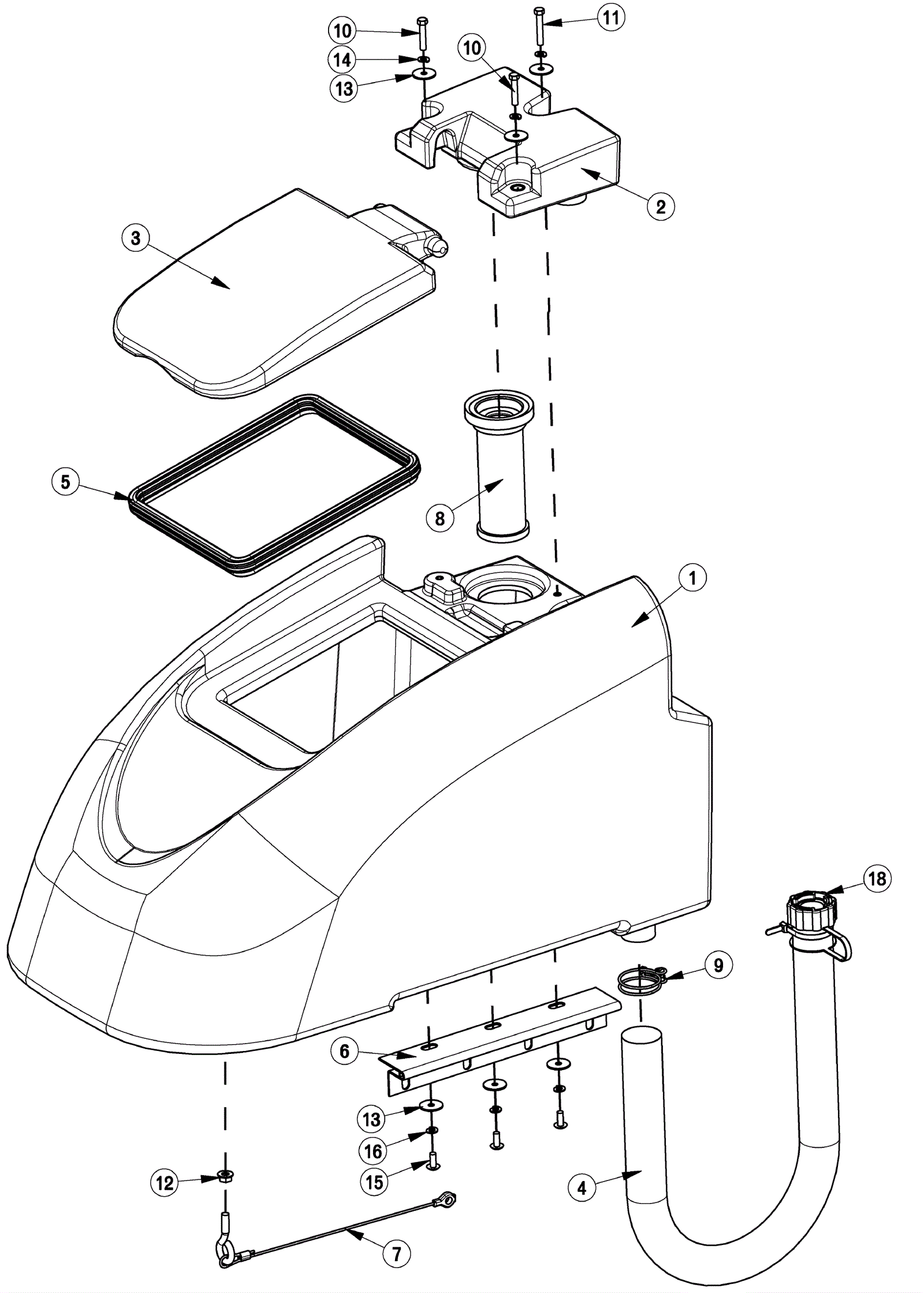 10
11
14
10
13
2
3
5
8
1
18
9
6
13
16
15
12
4
7