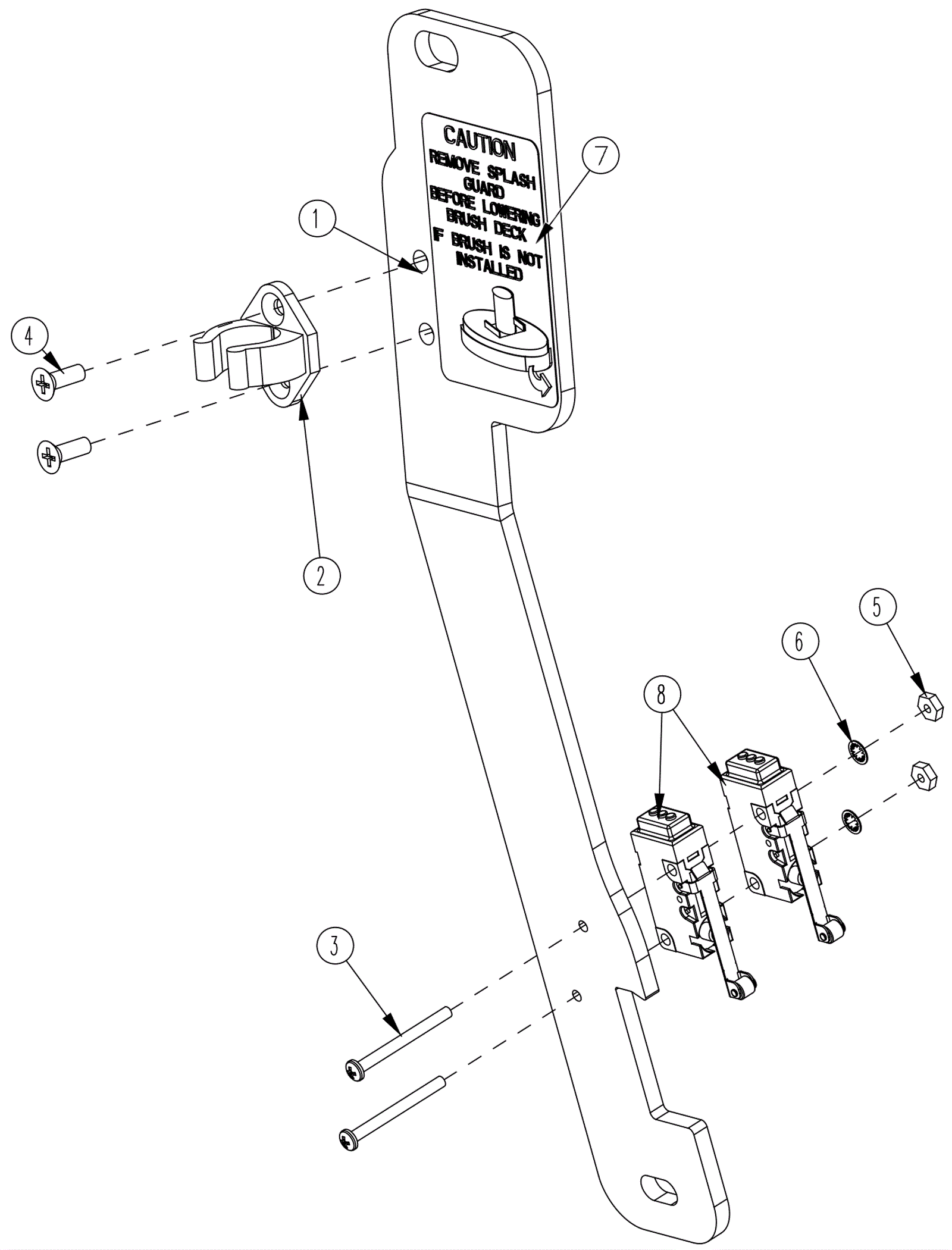 CAUTION
REMOVE SPLASH GUARD BEFORE LOWERING BRUSH DECK IF BRUSH IS NOT INSTALLED

7
1
4
2
5
6
8
3