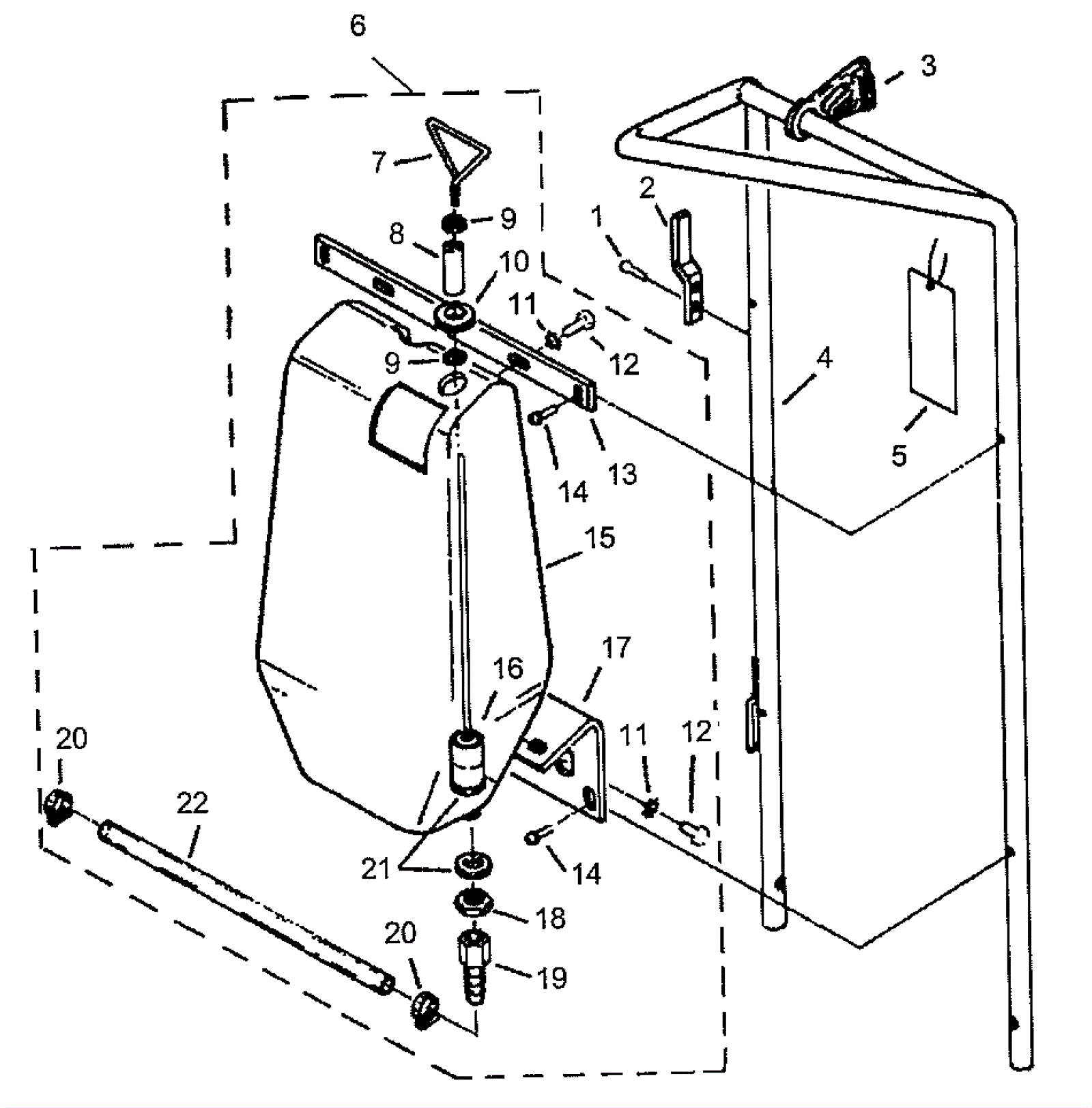 6
3
7
2
1
9
8
10
11
12
9
4
5
13
14
15
17
16
20
11
12
22
21
14
18
20
19